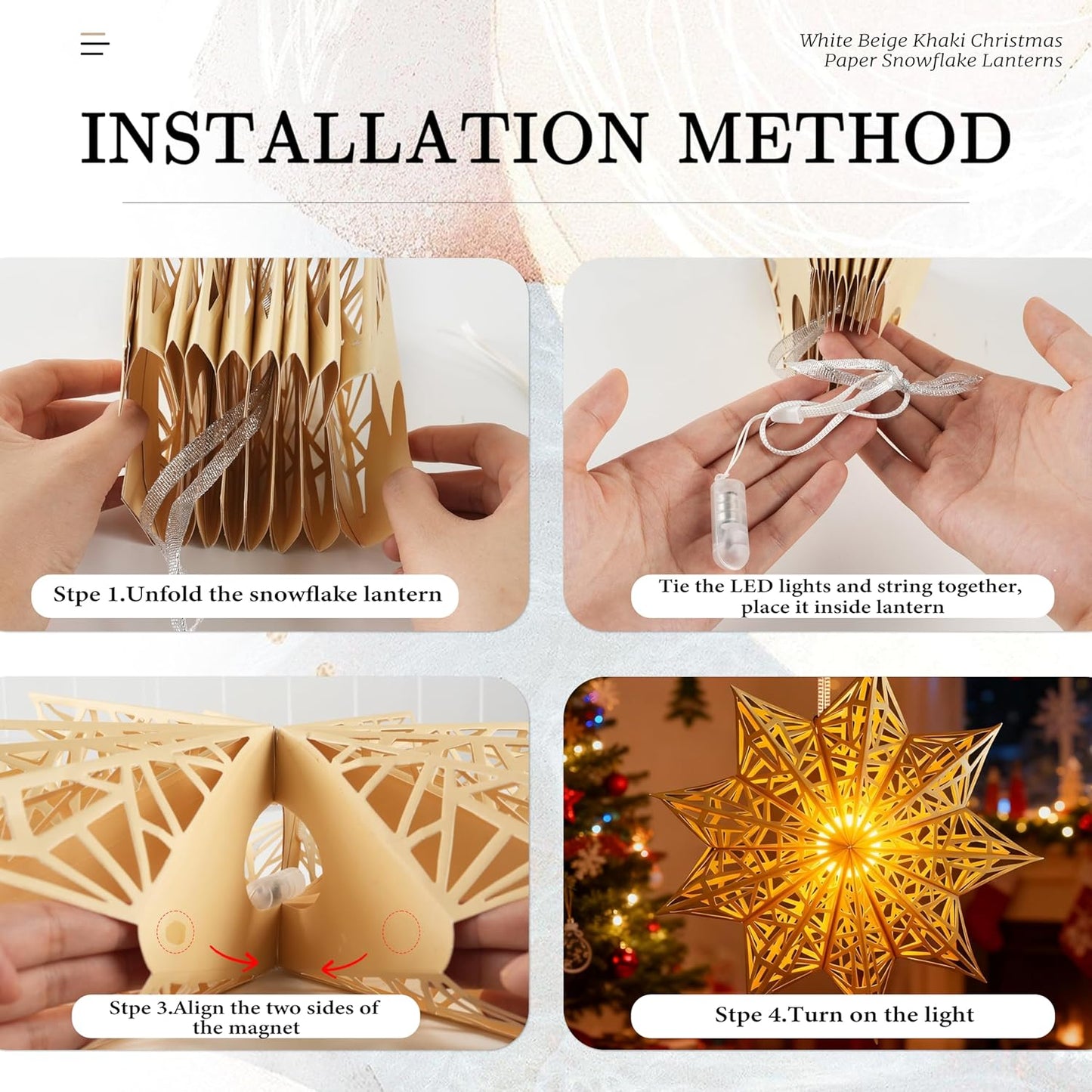 White Beige Khaki Christmas
Paper Snowflake Lanterns

INSTALLATION METHOD

Stpe 1.Unfold the snowflake lantern

Tie the LED lights and string together, place it inside lantern

Stpe 3.Align the two sides of the magnet

Stpe 4.Turn on the light