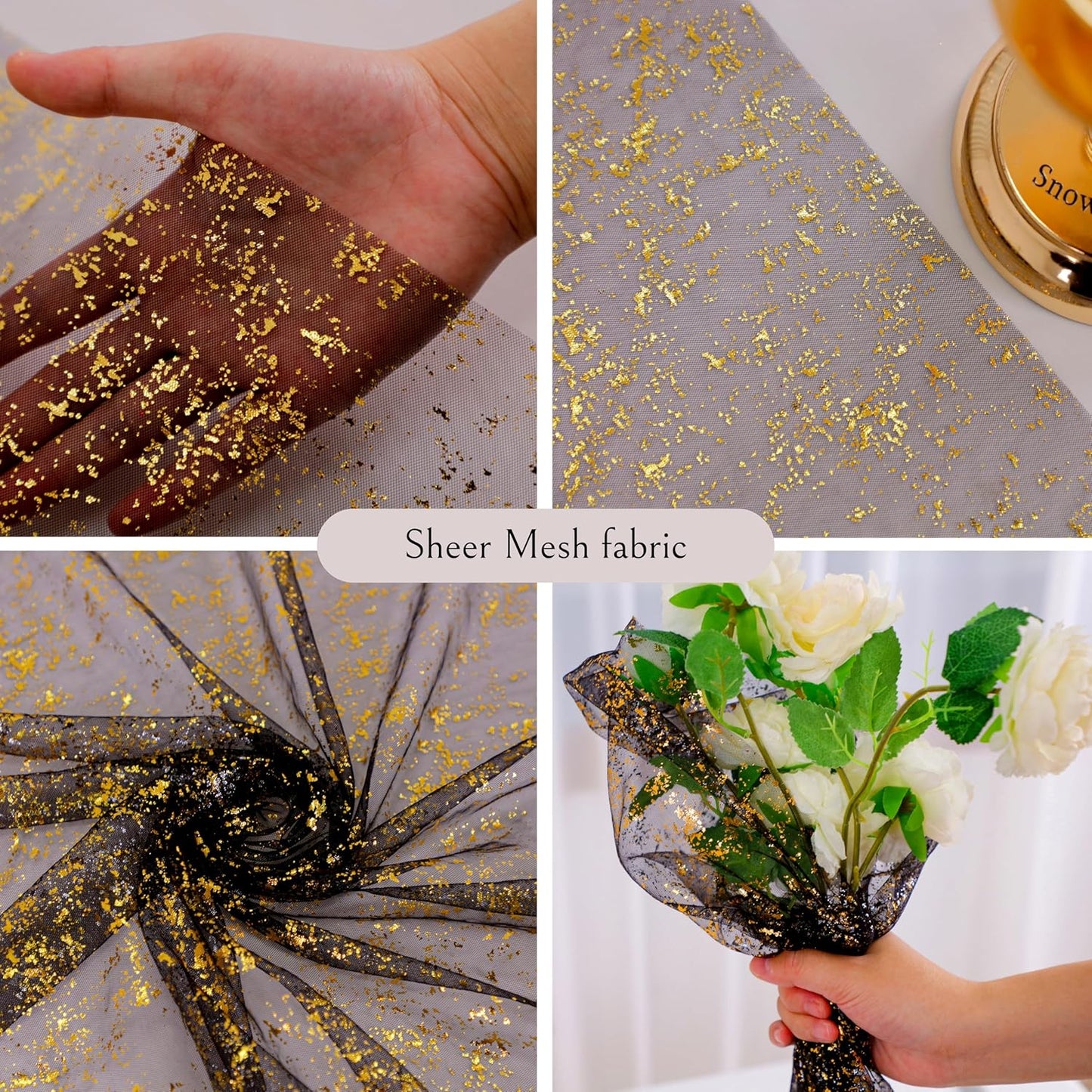 Snow

Sheer Mesh fabric