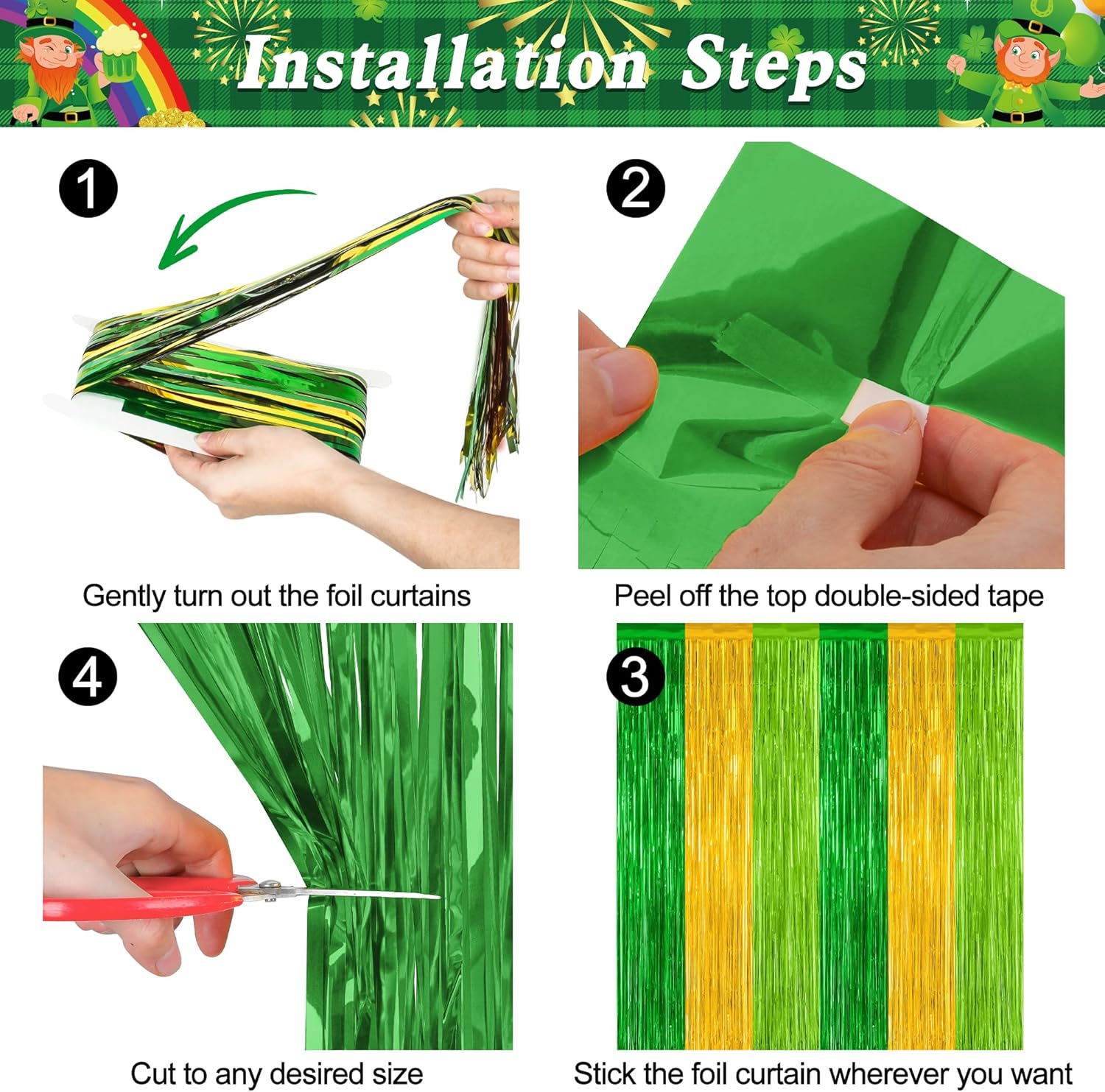 Installation Steps

1

Gently turn out the foil curtains

2

Peel off the top double-sided tape

4

Cut to any desired size

3

Stick the foil curtain wherever you want