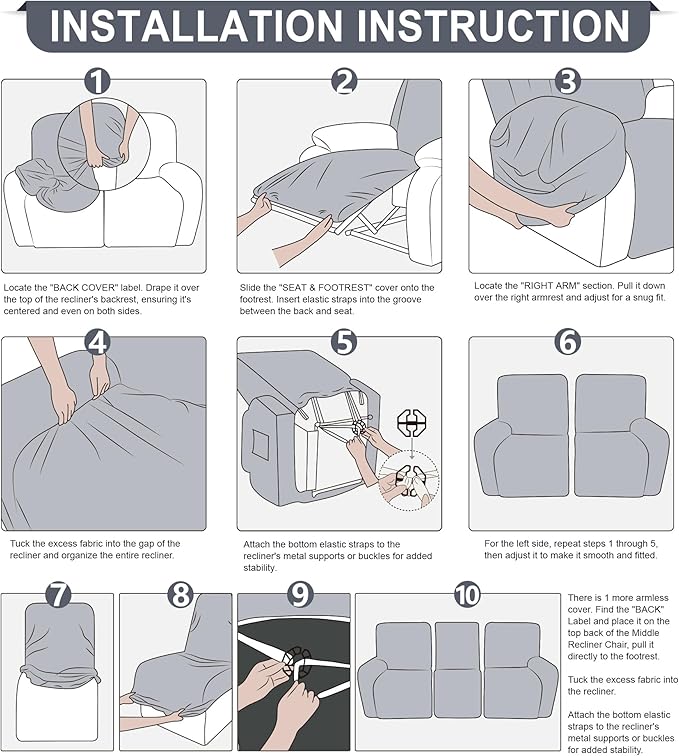 INSTALLATION INSTRUCTION

1

Locate the "BACK COVER" label. Drape it over the top of the recliner's backrest, ensuring it's centered and even on both sides.

2

Slide the "SEAT & FOOTREST" cover onto the footrest. Insert elastic straps into the groove between the back and seat.

3

Locate the "RIGHT ARM" section. Pull it down over the right armrest and adjust for a snug fit.

4

Tuck the excess fabric into the gap of the recliner and organize the entire recliner.

5

Attach the bottom elastic straps to the recliner's metal supports or buckles for added stability.

6

For the left side, repeat steps 1 through 5, then adjust it to make it smooth and fitted.

7

8

9

10

There is 1 more armless cover. Find the "BACK" Label and place it on the top back of the Middle Recliner Chair, pull it directly to the footrest.

Tuck the excess fabric into the recliner.

Attach the bottom elastic straps to the recliner's metal supports or buckles for added stability.