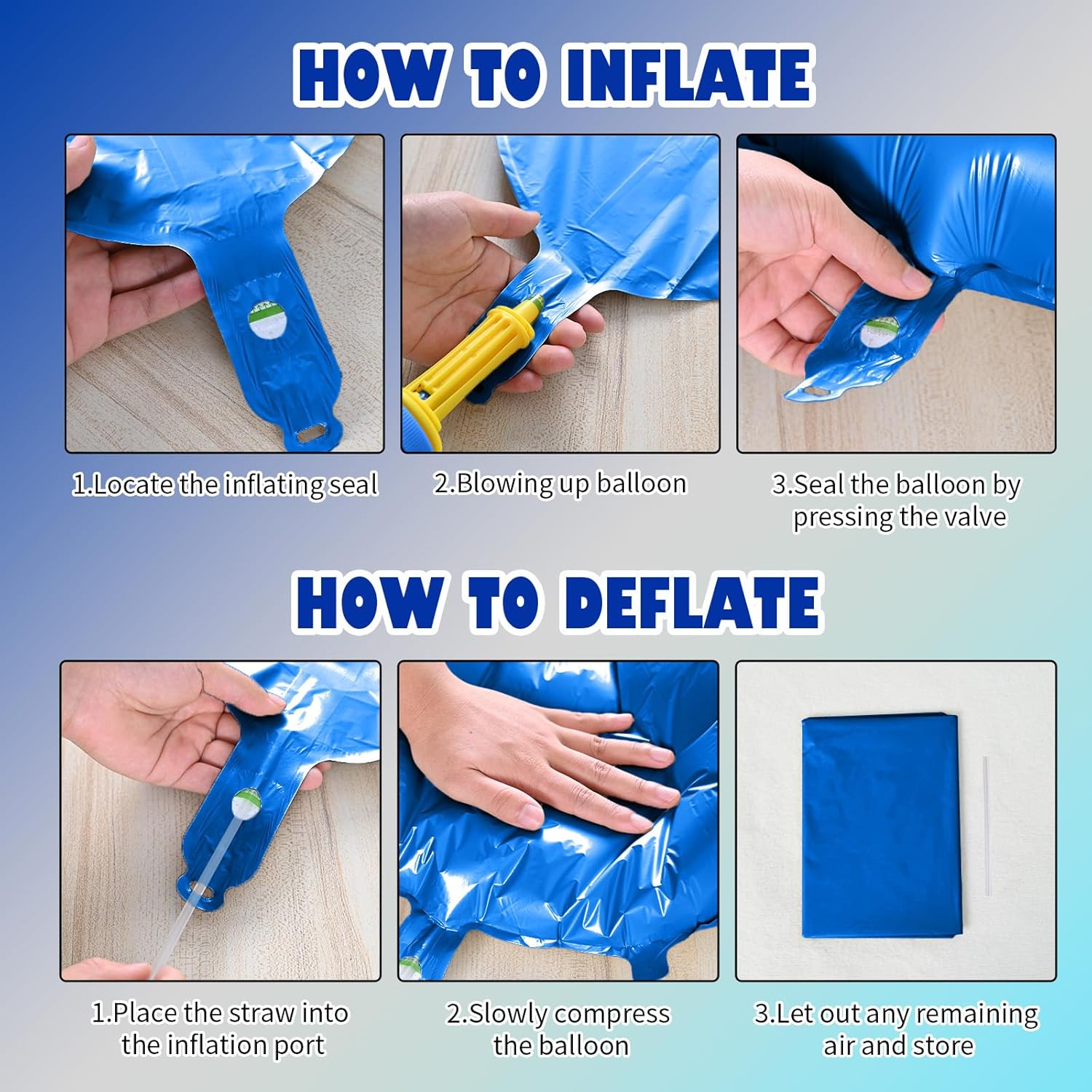 HOW TO INFLATE

1.Locate the inflating seal

2.Blowing up balloon

3.Seal the balloon by pressing the valve

HOW TO DEFLATE

1.Place the straw into the inflation port

2.Slowly compress the balloon

3.Let out any remaining air and store