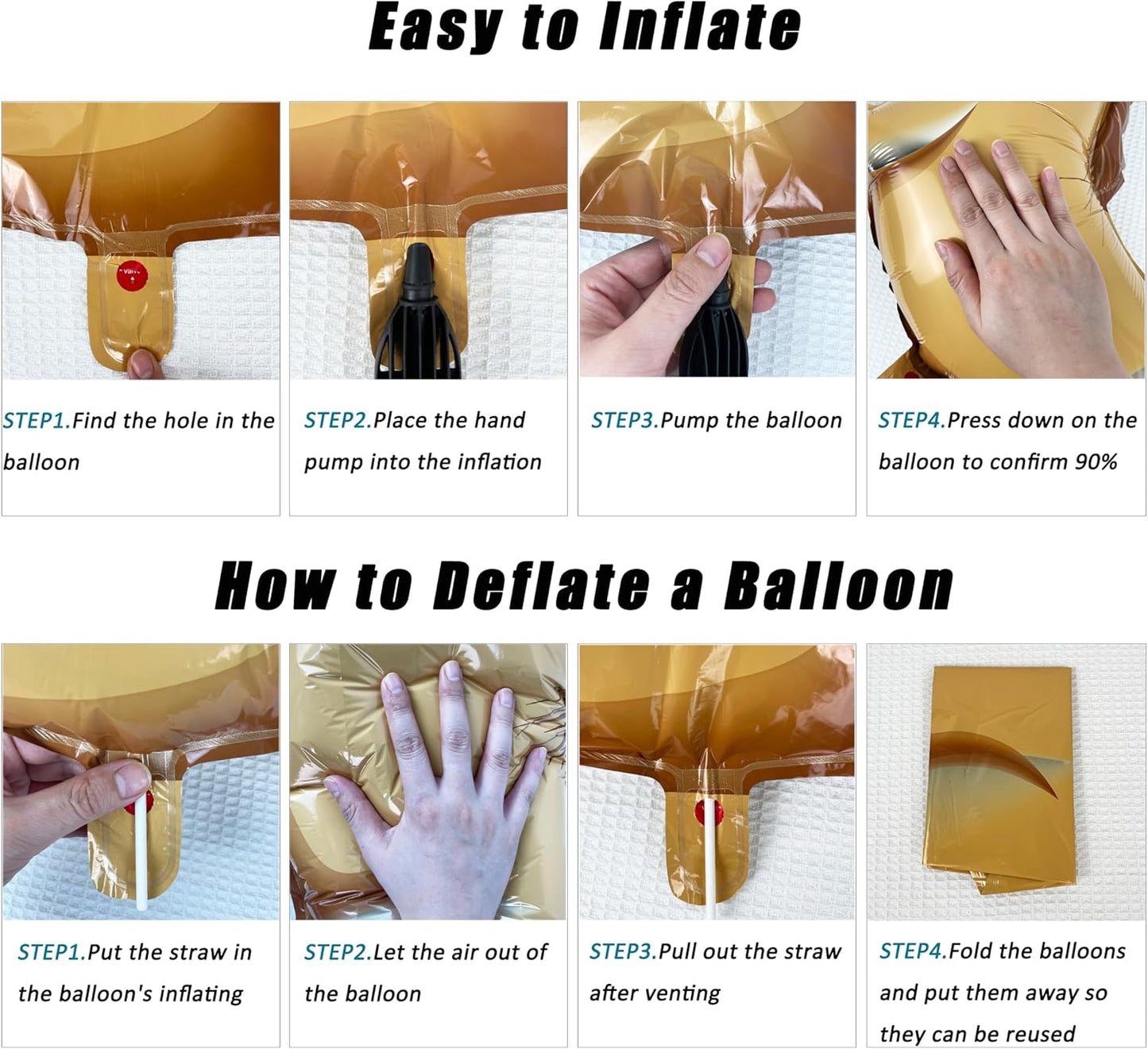 Easy to Inflate

Valve

STEP1.Find the hole in the balloon

STEP2.Place the hand pump into the inflation

STEP3.Pump the balloon

STEP4.Press down on the balloon to confirm 90%

How to Deflate a Balloon

STEP1.Put the straw in the balloon's inflating

STEP2.Let the air out of the balloon

STEP3.Pull out the straw after venting

STEP4.Fold the balloons and put them away so they can be reused