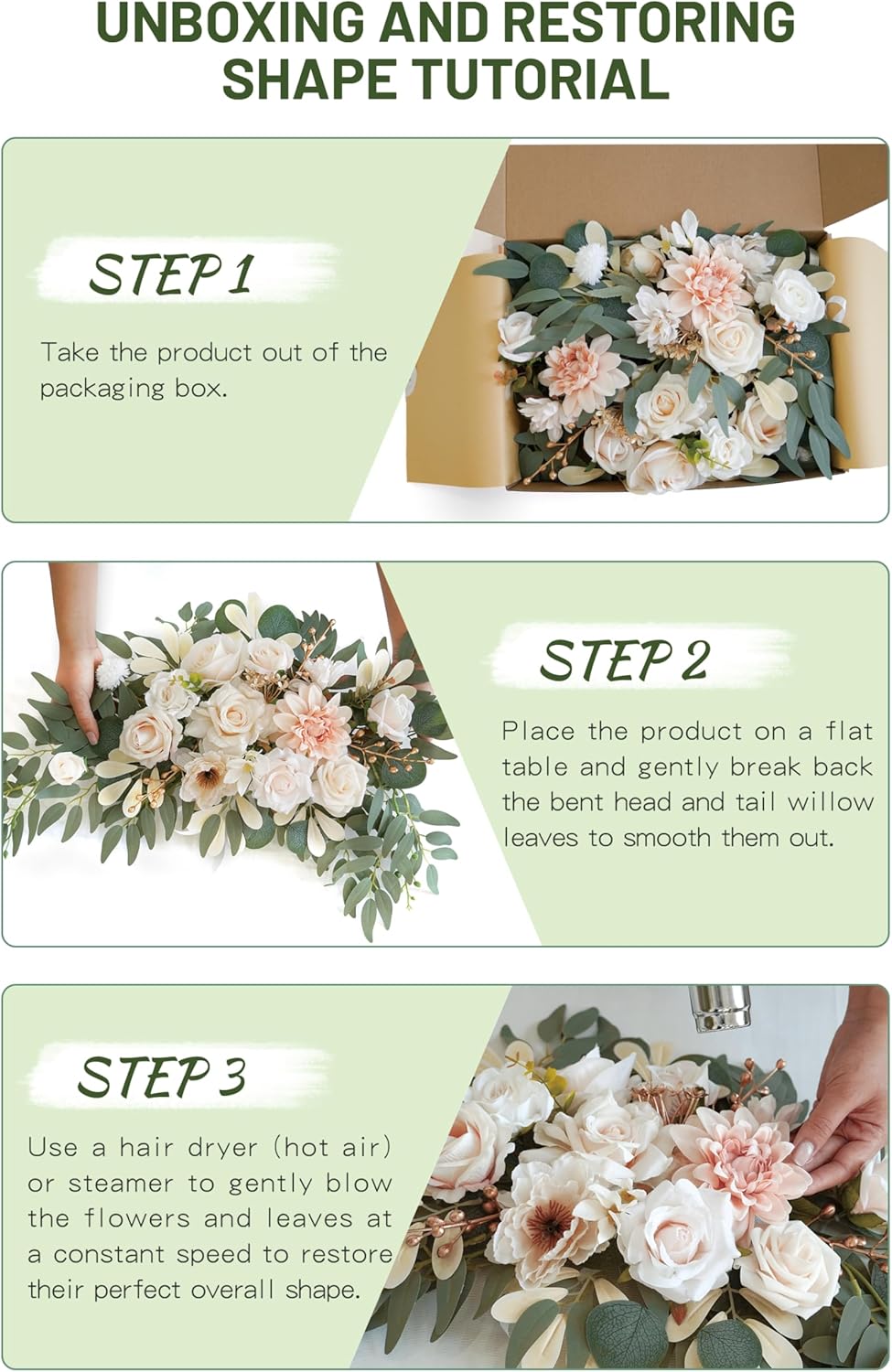 UNBOXING AND RESTORING SHAPE TUTORIAL

STEP 1

Take the product out of the packaging box.

STEP 2

Place the product on a flat table and gently break back the bent head and tail willow leaves to smooth them out.

STEP 3

Use a hair dryer (hot air) or steamer to gently blow the flowers and leaves at a constant speed to restore their perfect overall shape.