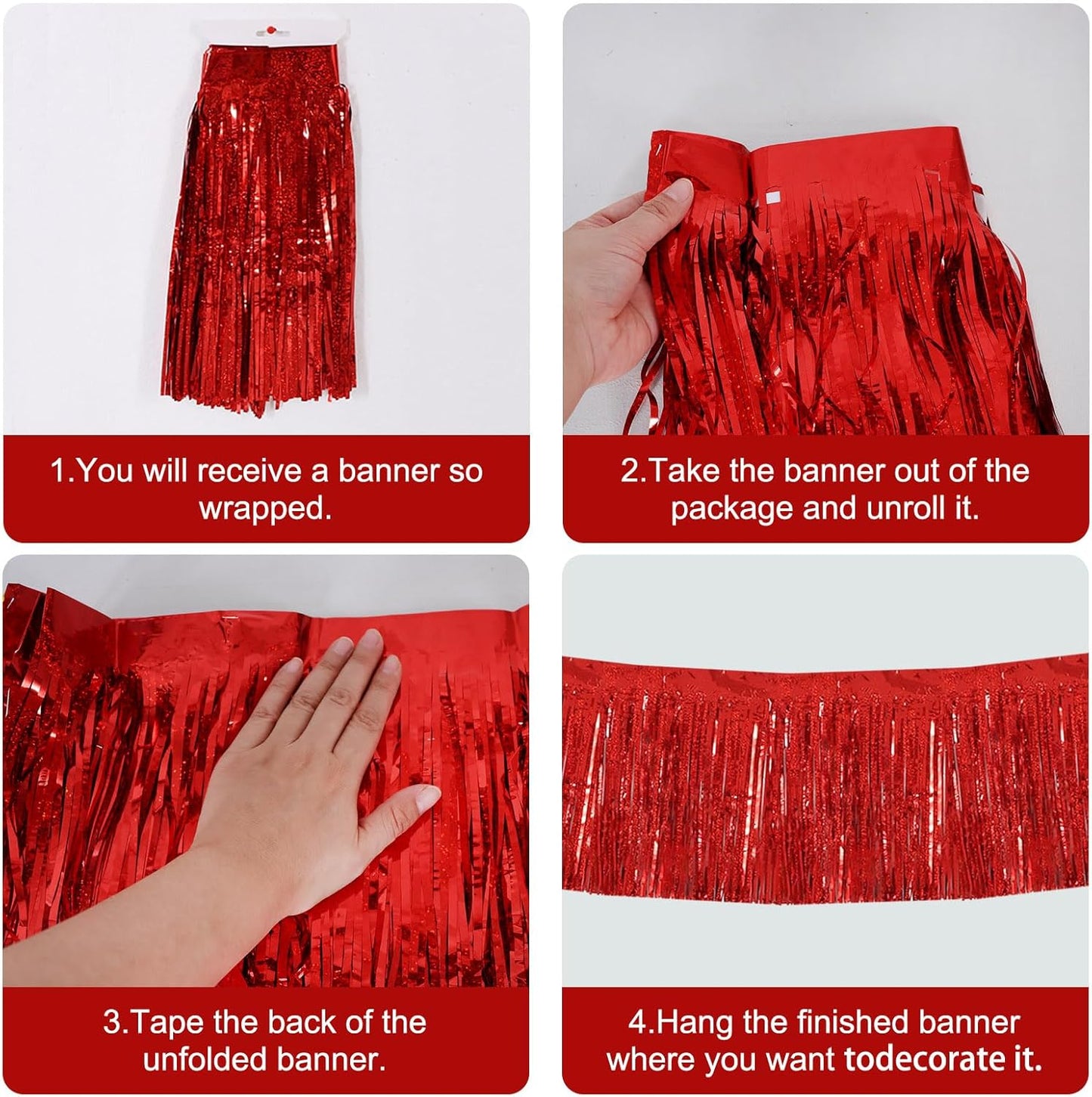 1.You will receive a banner so wrapped.

2.Take the banner out of the package and unroll it.

3.Tape the back of the unfolded banner.

4.Hang the finished banner where you want todecorate it.