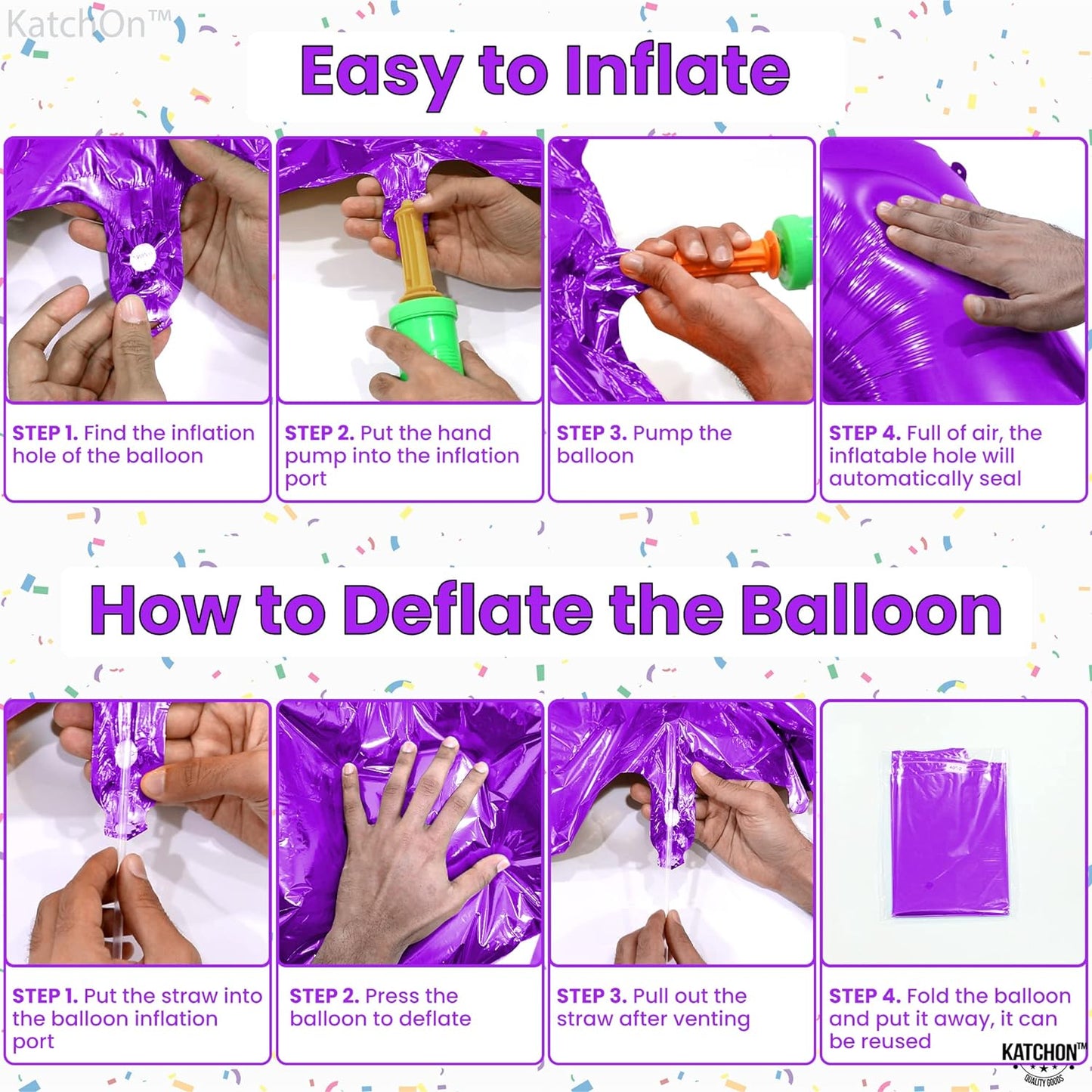 KatchOn™

Easy to Inflate

STEP 1. Find the inflation hole of the balloon

STEP 2. Put the hand pump into the inflation port

STEP 3. Pump the balloon

STEP 4. Full of air, the inflatable hole will automatically seal

How to Deflate the Balloon

STEP 1. Put the straw into the balloon inflation port

STEP 2. Press the balloon to deflate

STEP 3. Pull out the straw after venting

STEP 4. Fold the balloon and put it away, it can be reused

KATCHON™
QUALITY GOODS