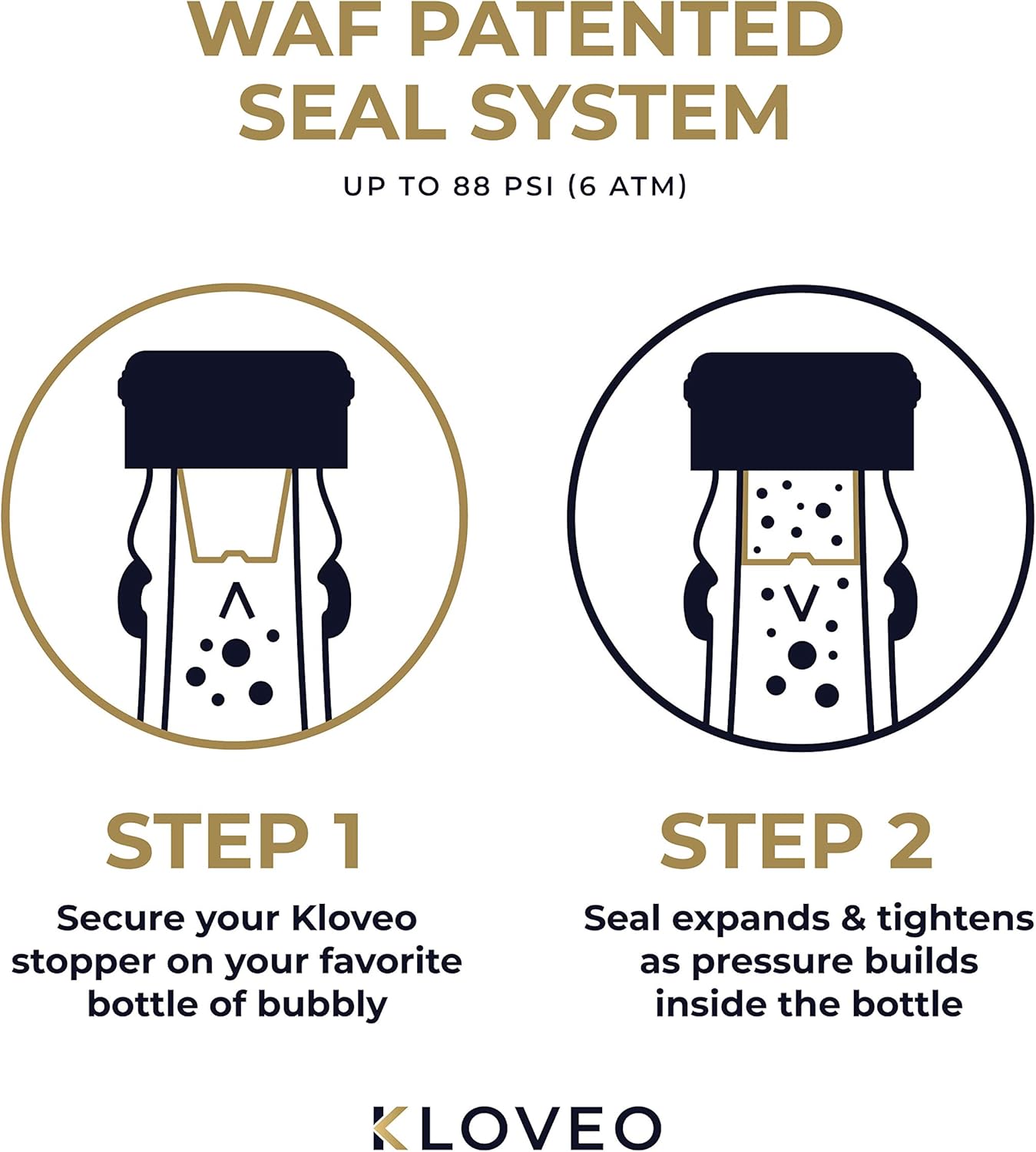 WAF PATENTED SEAL SYSTEM

UP TO 88 PSI (6 ATM)

STEP 1

Secure your Kloveo stopper on your favorite bottle of bubbly

STEP 2

Seal expands & tightens as pressure builds inside the bottle

KLOVEO