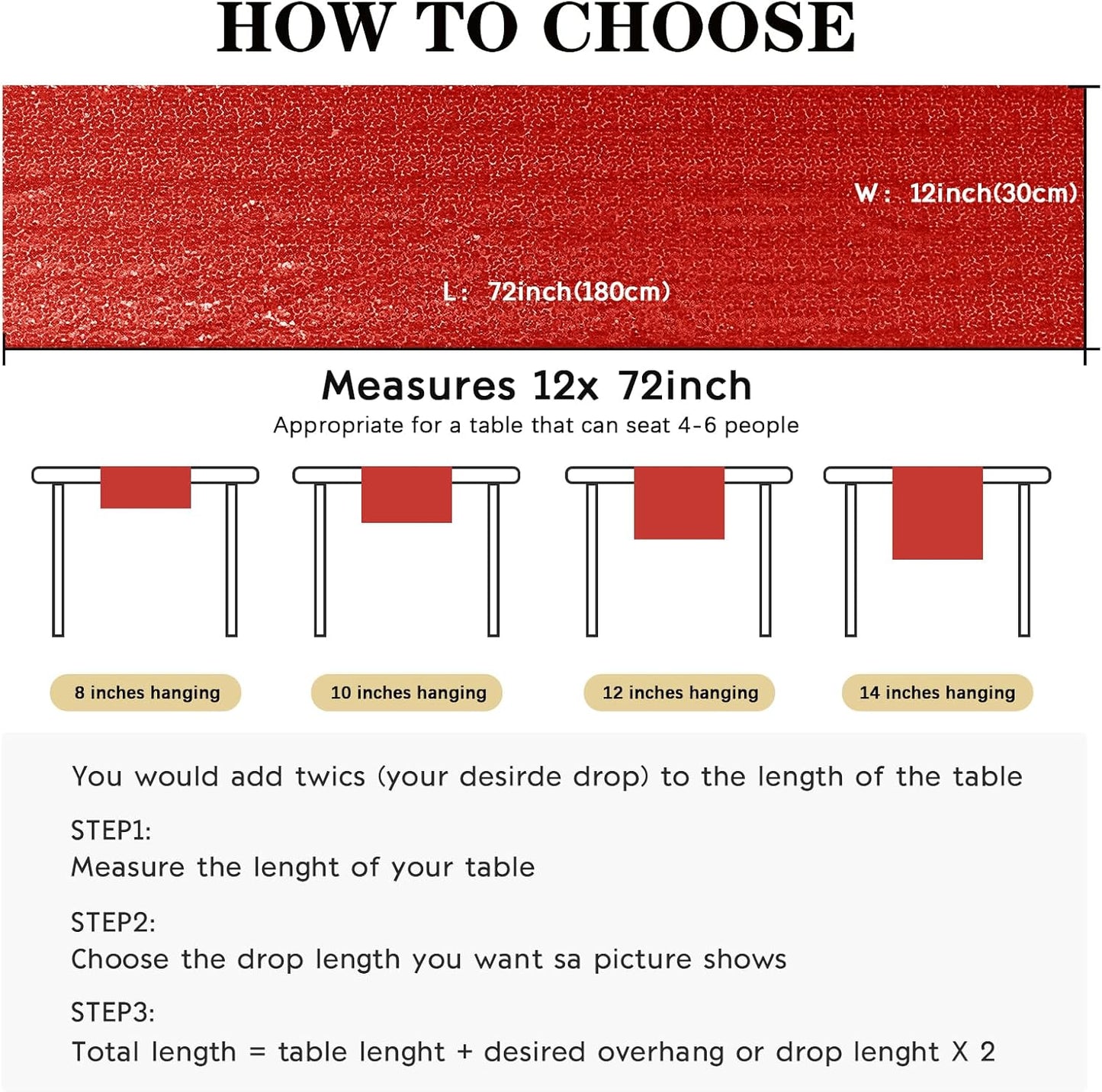 HOW TO CHOOSE

W: 12inch(30cm)

L: 72inch(180cm)

Measures 12x 72inch
Appropriate for a table that can seat 4-6 people

8 inches hanging

10 inches hanging

12 inches hanging

14 inches hanging

You would add twics (your desirde drop) to the length of the table

STEP1:
Measure the lenght of your table

STEP2:
Choose the drop length you want sa picture shows

STEP3:
Total length = table lenght + desired overhang or drop lenght X 2