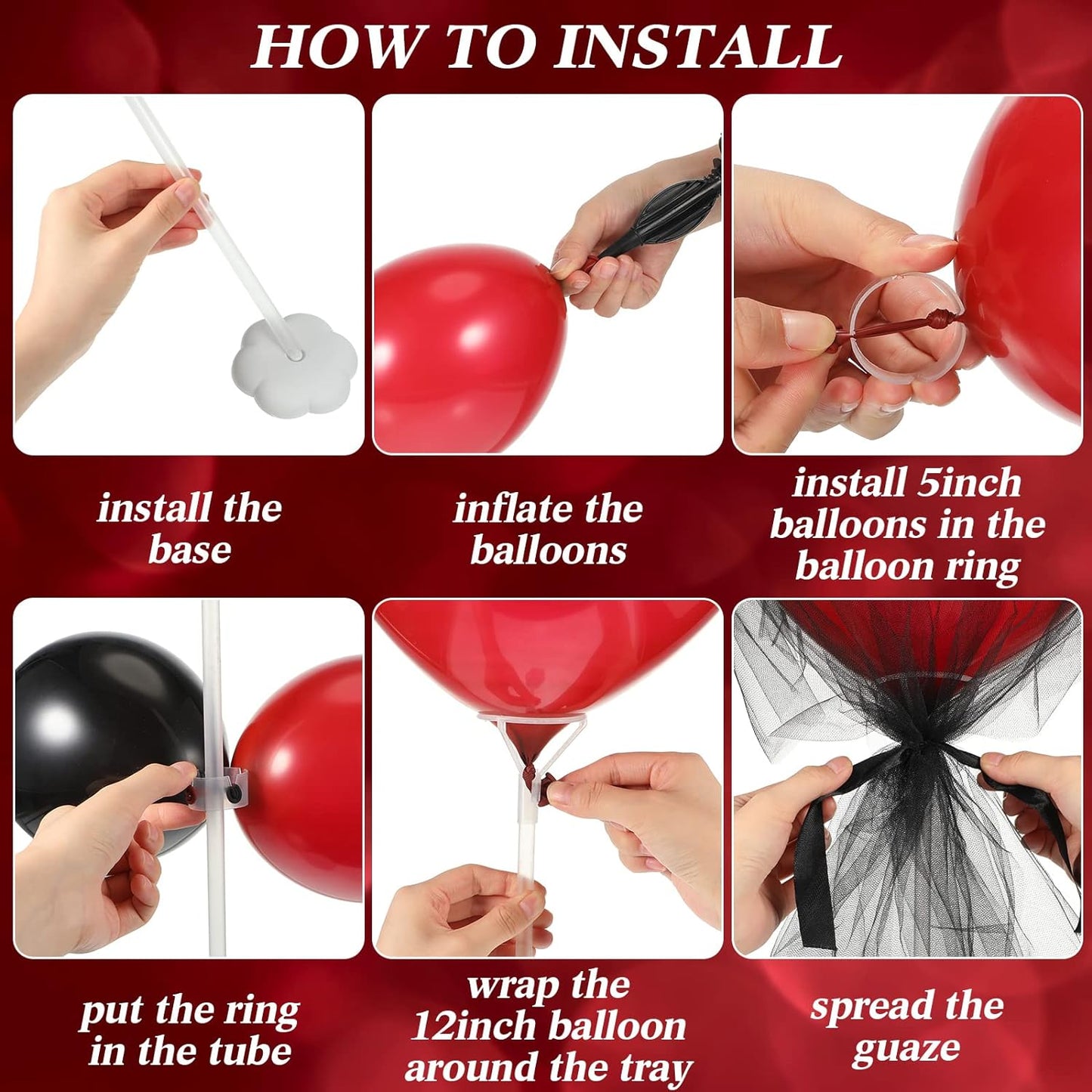 HOW TO INSTALL

install the base

inflate the balloons

install 5inch balloons in the balloon ring

put the ring in the tube

wrap the 12inch balloon around the tray

spread the guaze