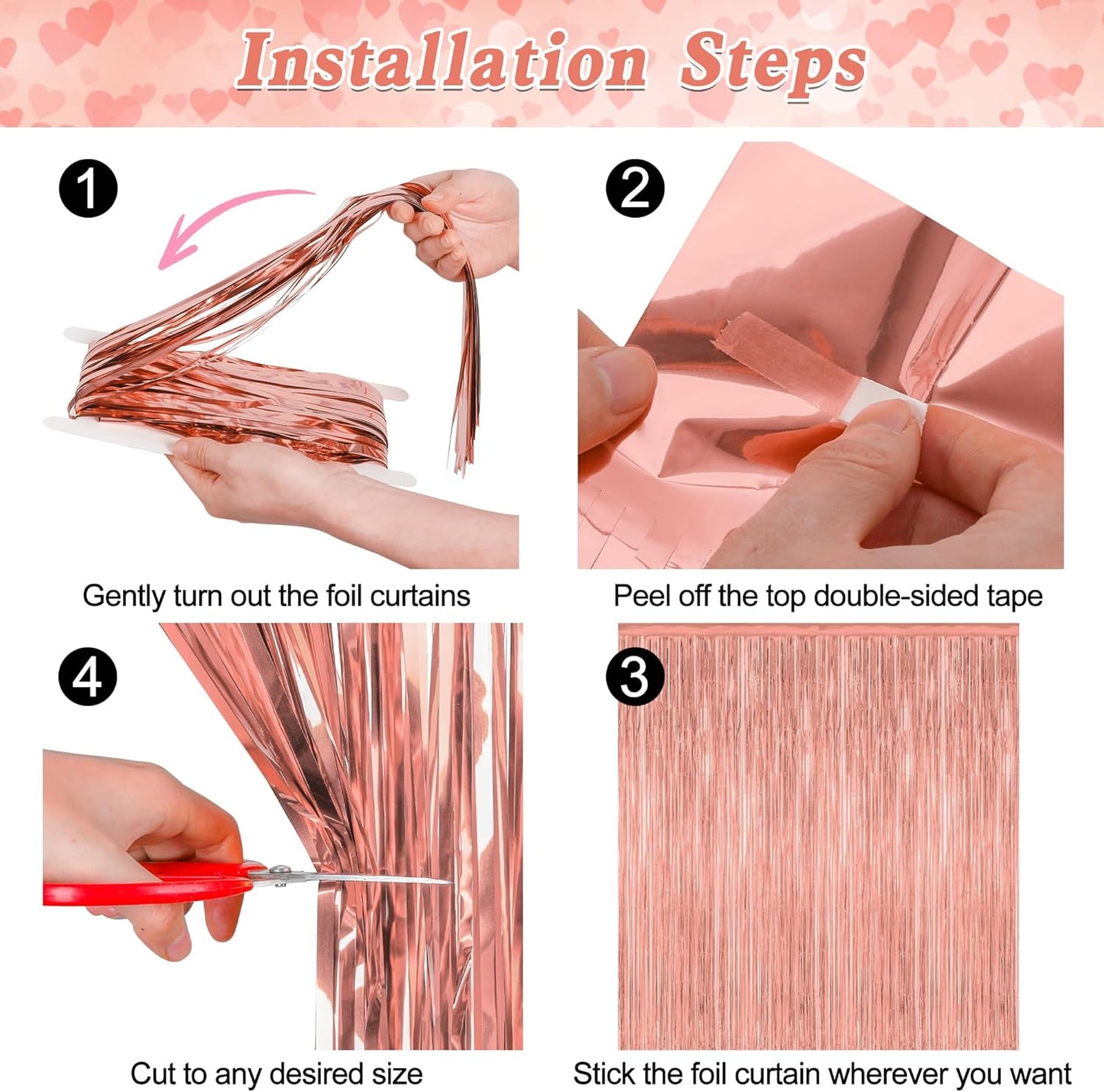 Installation Steps

1
Gently turn out the foil curtains

2
Peel off the top double-sided tape

4
Cut to any desired size

3
Stick the foil curtain wherever you want