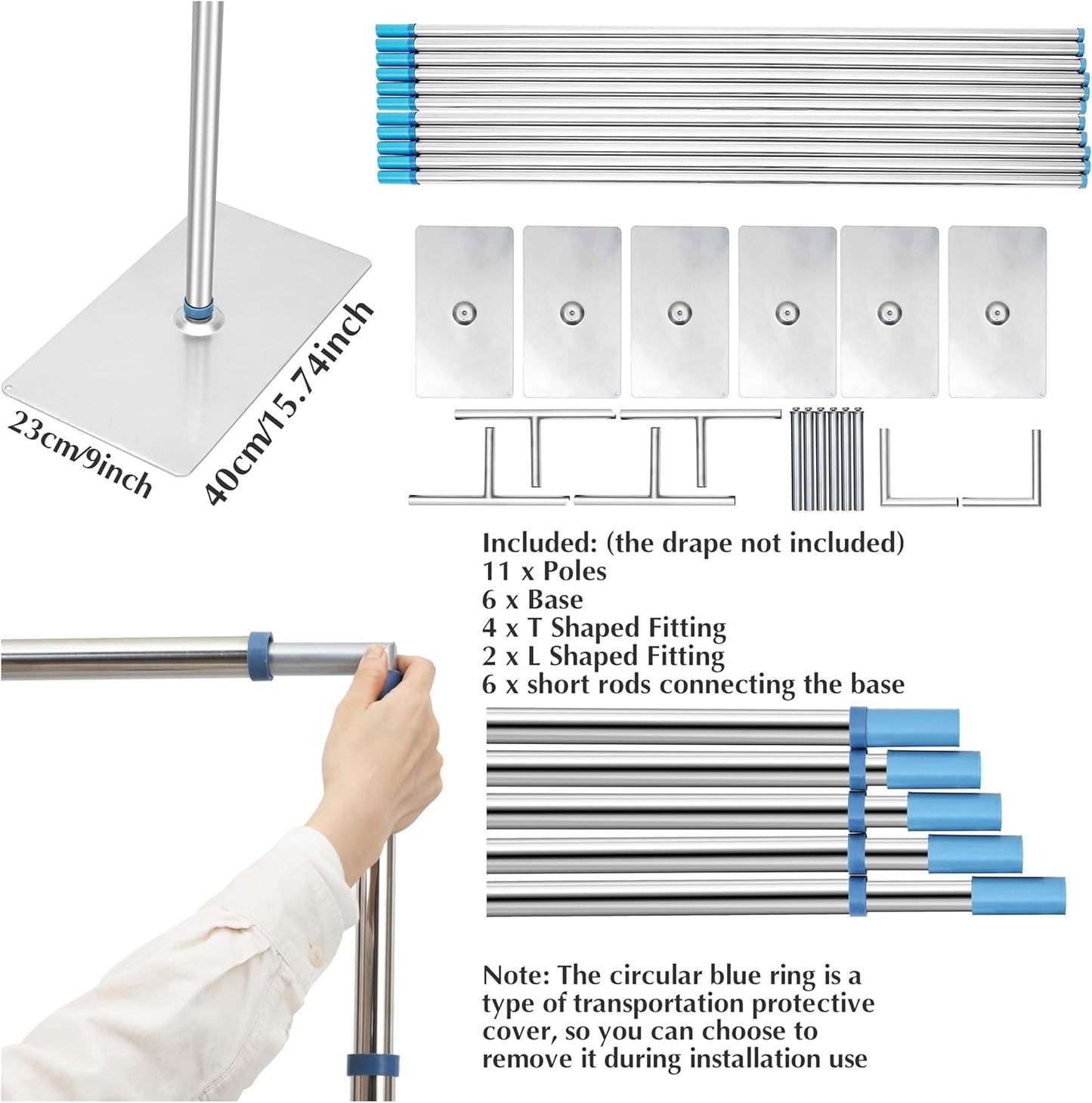 23cm/9inch

40cm/15.74inch

Included: (the drape not included)
11 x Poles
6 x Base
4 x T Shaped Fitting
2 x L Shaped Fitting
6 x short rods connecting the base

Note: The circular blue ring is a type of transportation protective cover, so you can choose to remove it during installation use