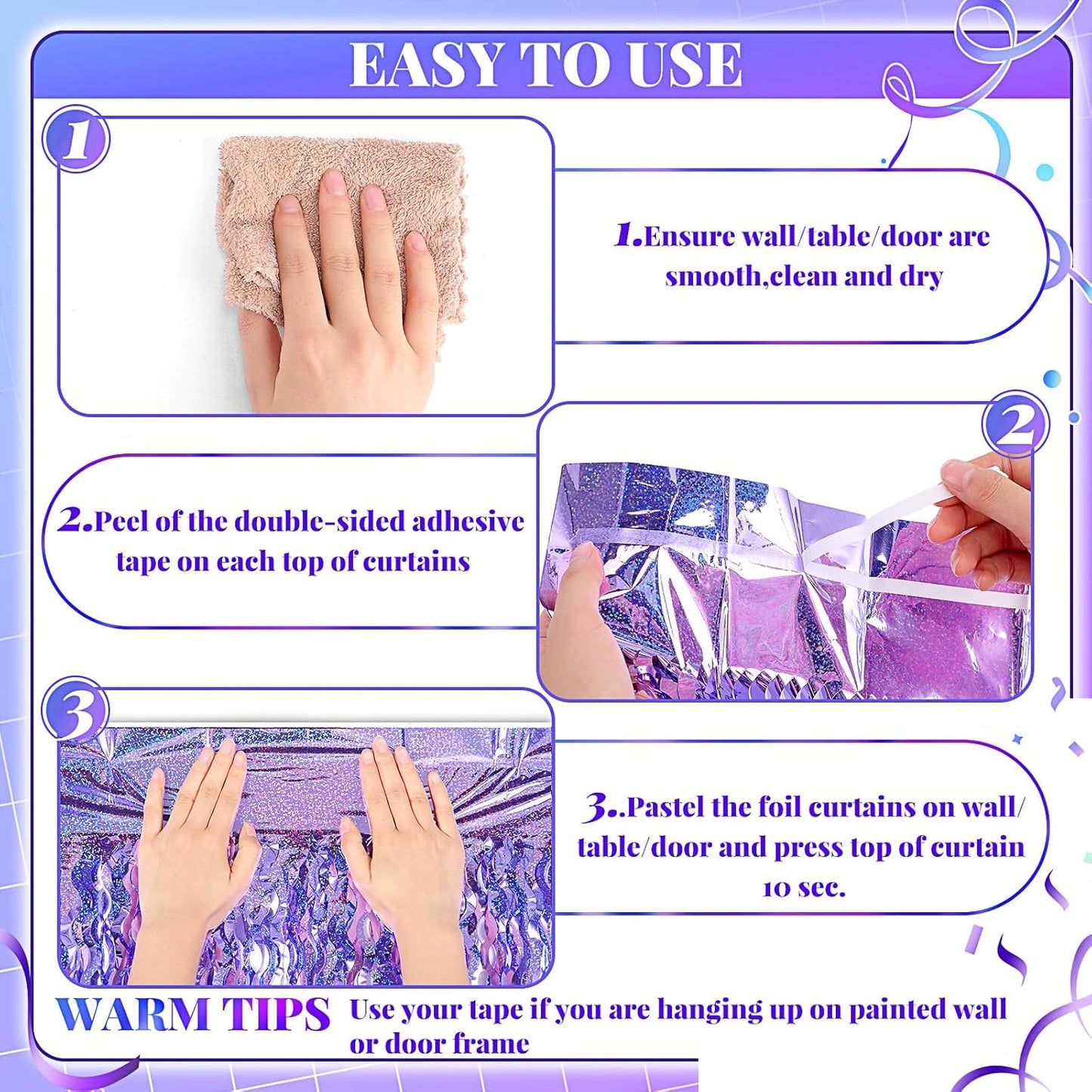 EASY TO USE

1

1.Ensure wall/table/door are smooth,clean and dry

2

2.Peel of the double-sided adhesive tape on each top of curtains

3

3..Pastel the foil curtains on wall/ table/door and press top of curtain 10 sec.

WARM TIPS Use your tape if you are hanging up on painted wall or door frame