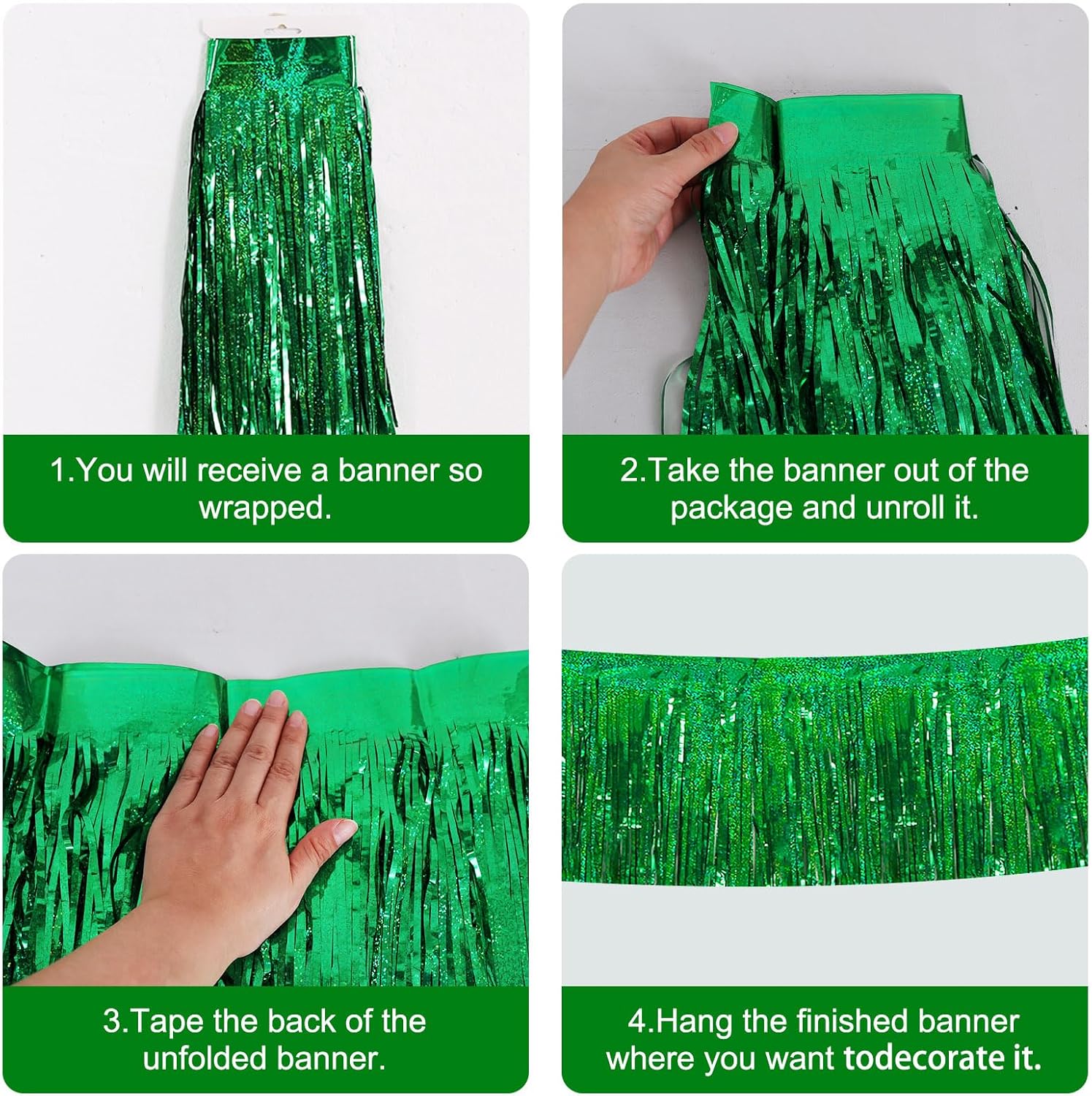 1.You will receive a banner so wrapped.

2.Take the banner out of the package and unroll it.

3.Tape the back of the unfolded banner.

4.Hang the finished banner where you want todecorate it.