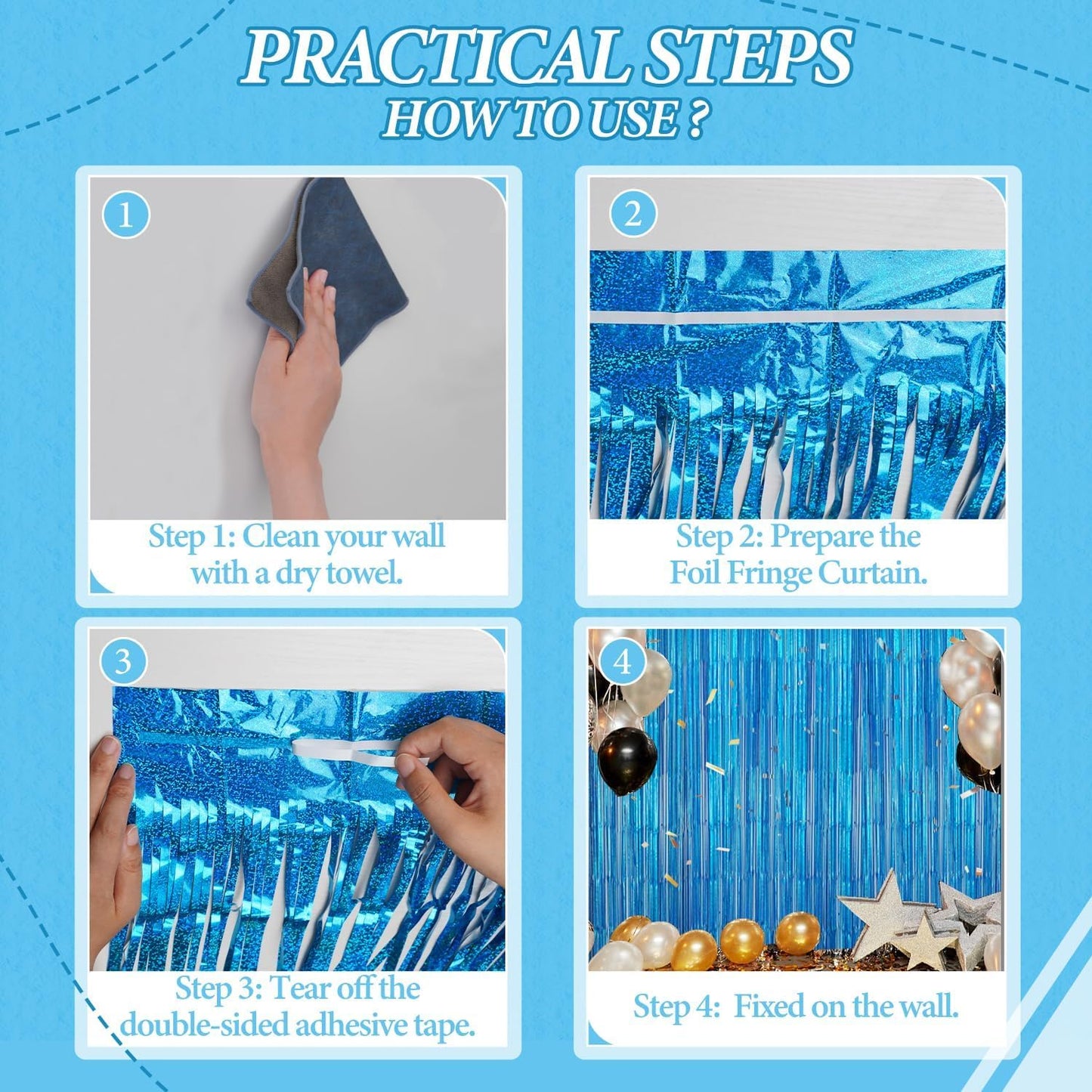 PRACTICAL STEPS
HOW TO USE ?

1
Step 1: Clean your wall with a dry towel.

2
Step 2: Prepare the Foil Fringe Curtain.

3
Step 3: Tear off the double-sided adhesive tape.

4
Step 4: Fixed on the wall.