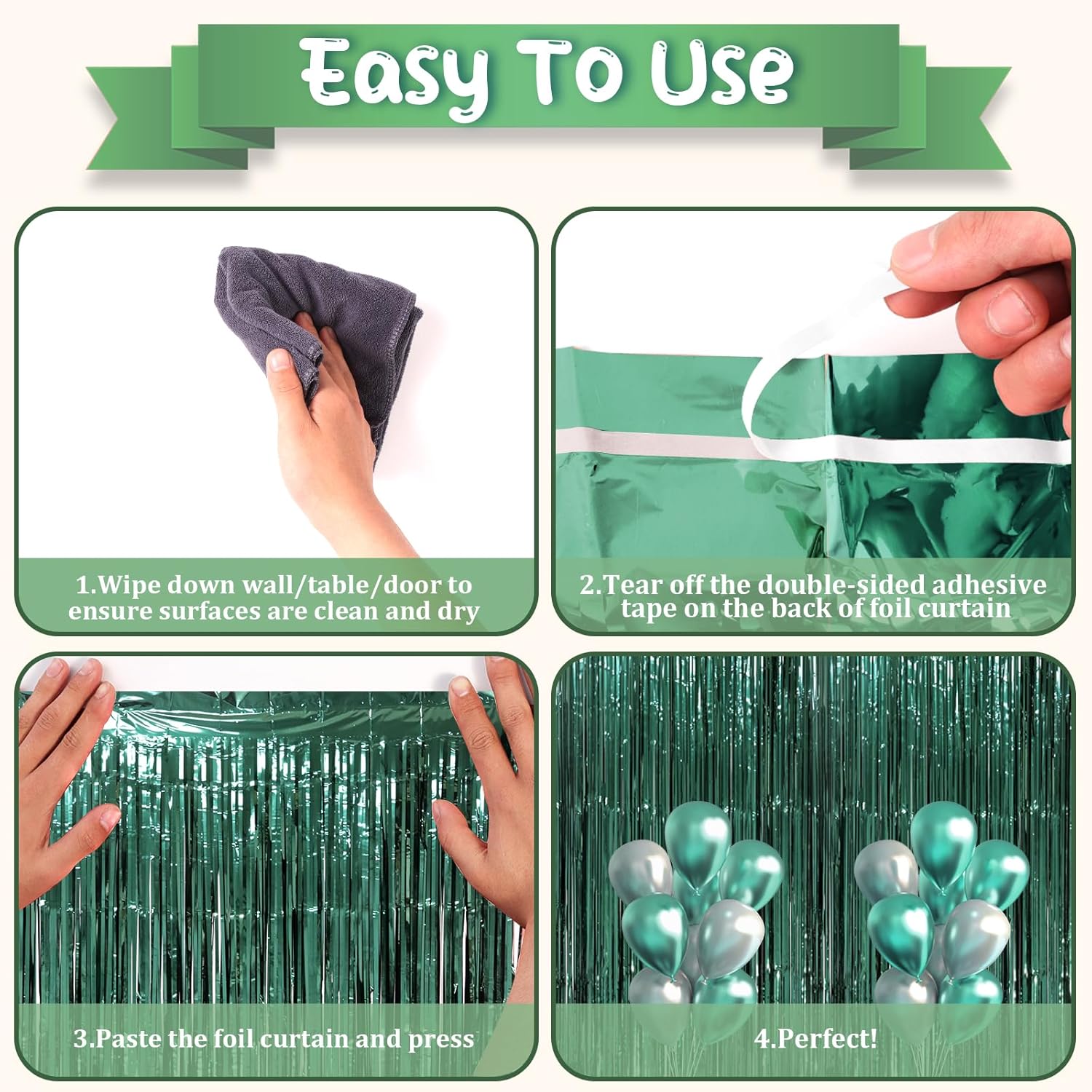 Easy To Use

1.Wipe down wall/table/door to ensure surfaces are clean and dry

2.Tear off the double-sided adhesive tape on the back of foil curtain

3.Paste the foil curtain and press

4.Perfect!