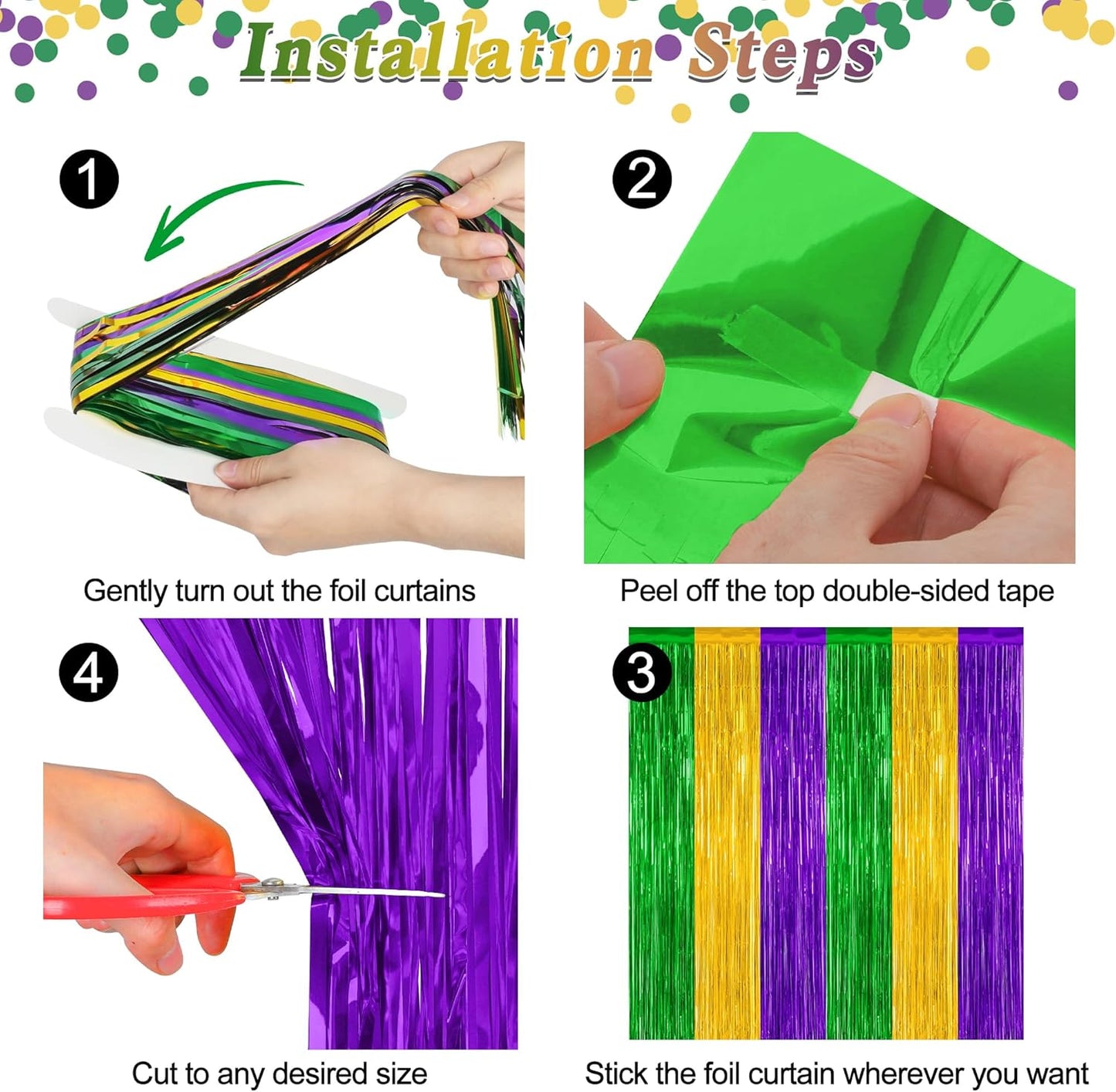 Installation Steps

1

Gently turn out the foil curtains

2

Peel off the top double-sided tape

4

Cut to any desired size

3

Stick the foil curtain wherever you want