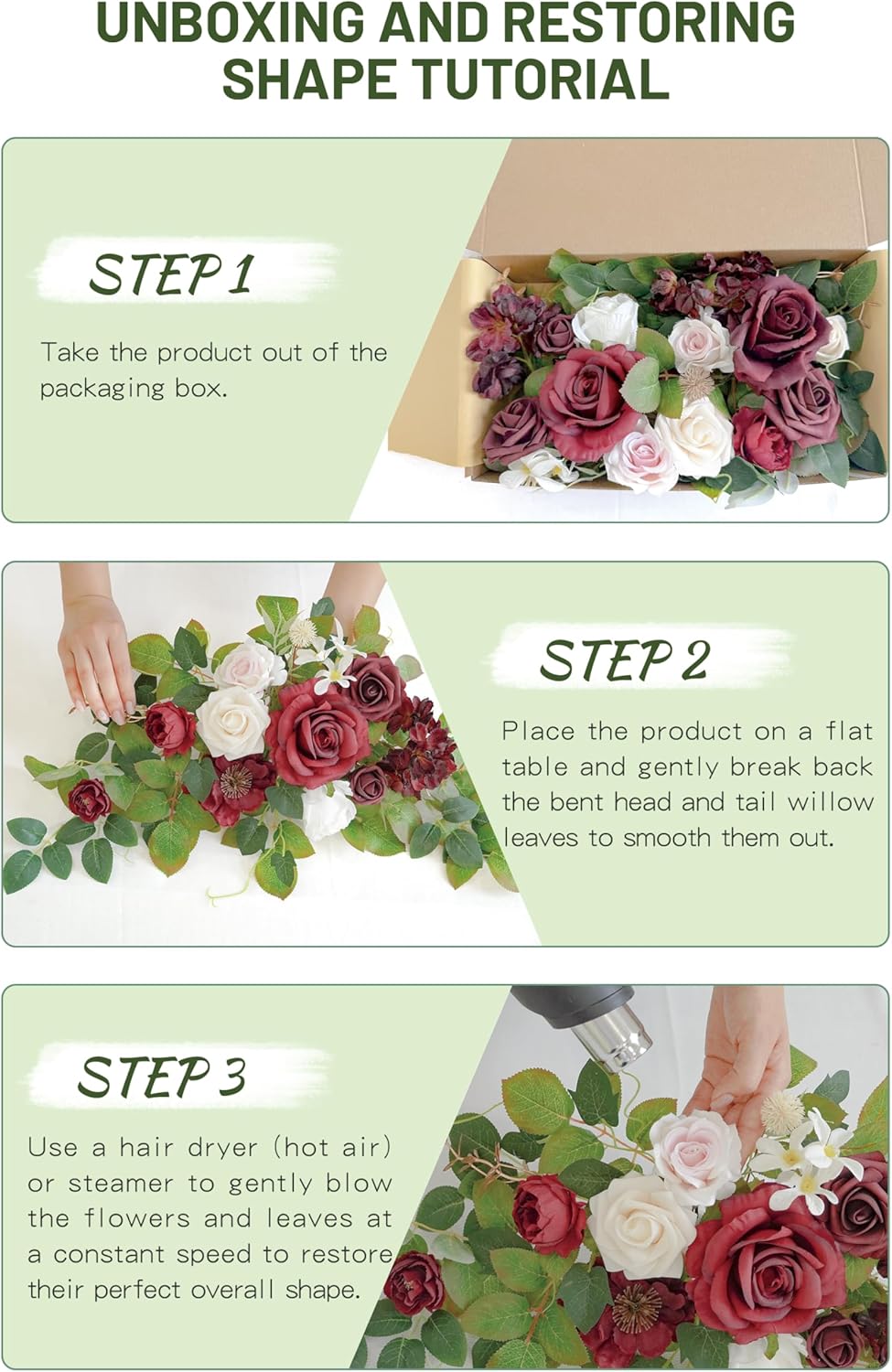 UNBOXING AND RESTORING SHAPE TUTORIAL

STEP 1

Take the product out of the packaging box.

STEP 2

Place the product on a flat table and gently break back the bent head and tail willow leaves to smooth them out.

STEP 3

Use a hair dryer (hot air) or steamer to gently blow the flowers and leaves at a constant speed to restore their perfect overall shape.