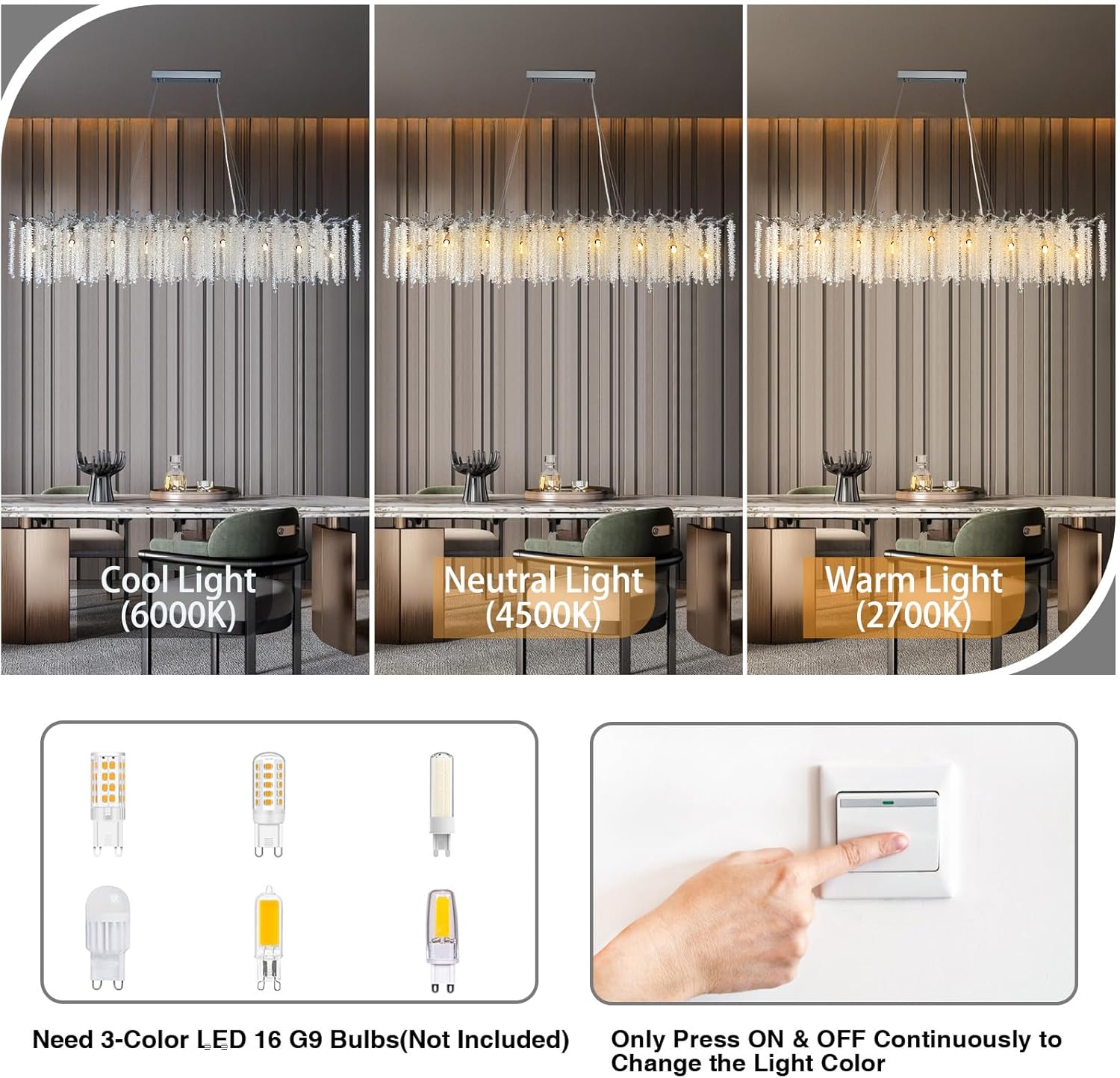 Cool Light (6000K)

Neutral Light (4500K)

Warm Light (2700K)

Need 3-Color LED 16 G9 Bulbs(Not Included)

Only Press ON & OFF Continuously to Change the Light Color