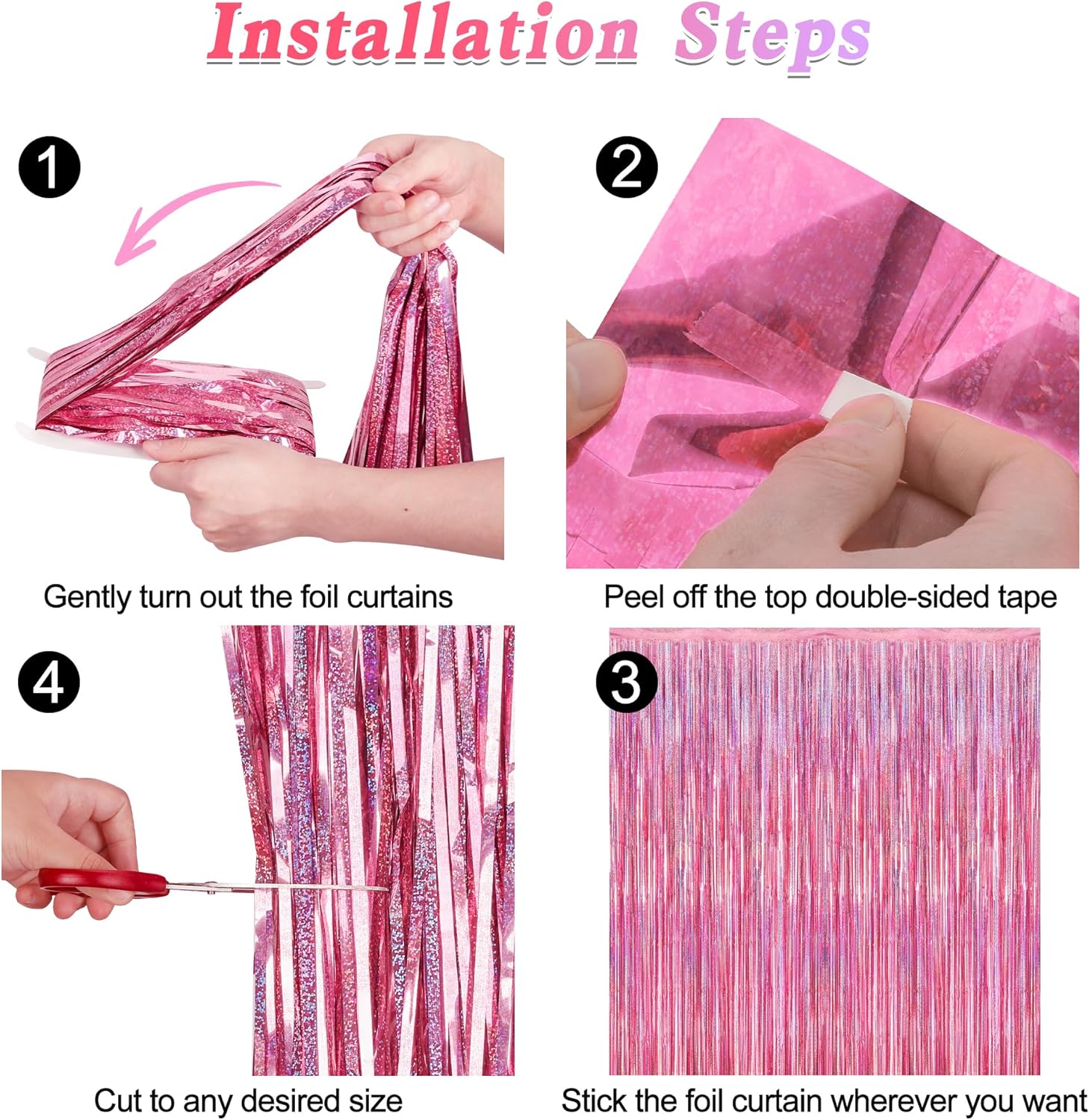 Installation Steps

1

Gently turn out the foil curtains

2

Peel off the top double-sided tape

4

Cut to any desired size

3

Stick the foil curtain wherever you want