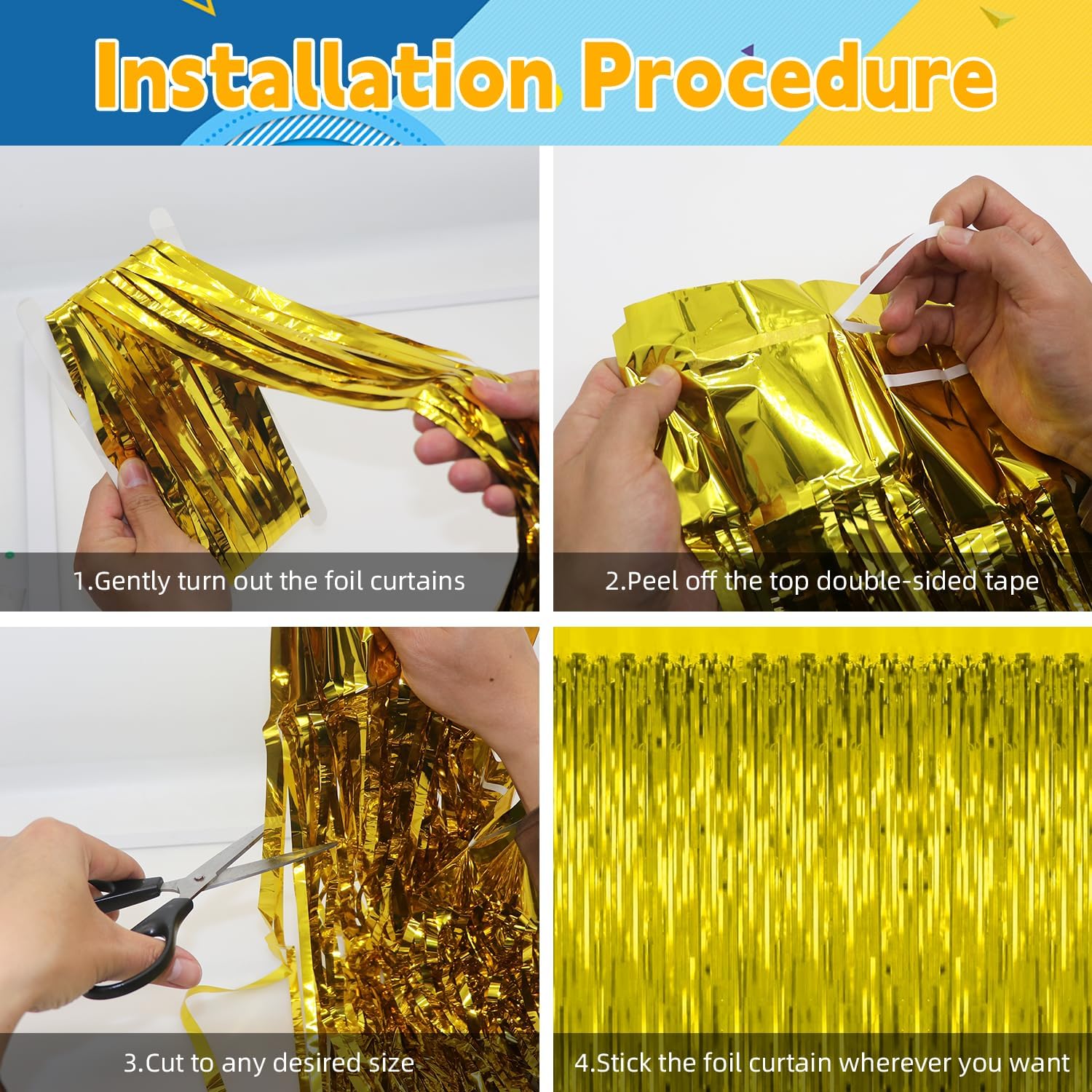 Installation Procedure

1.Gently turn out the foil curtains

2.Peel off the top double-sided tape

3.Cut to any desired size

4.Stick the foil curtain wherever you want