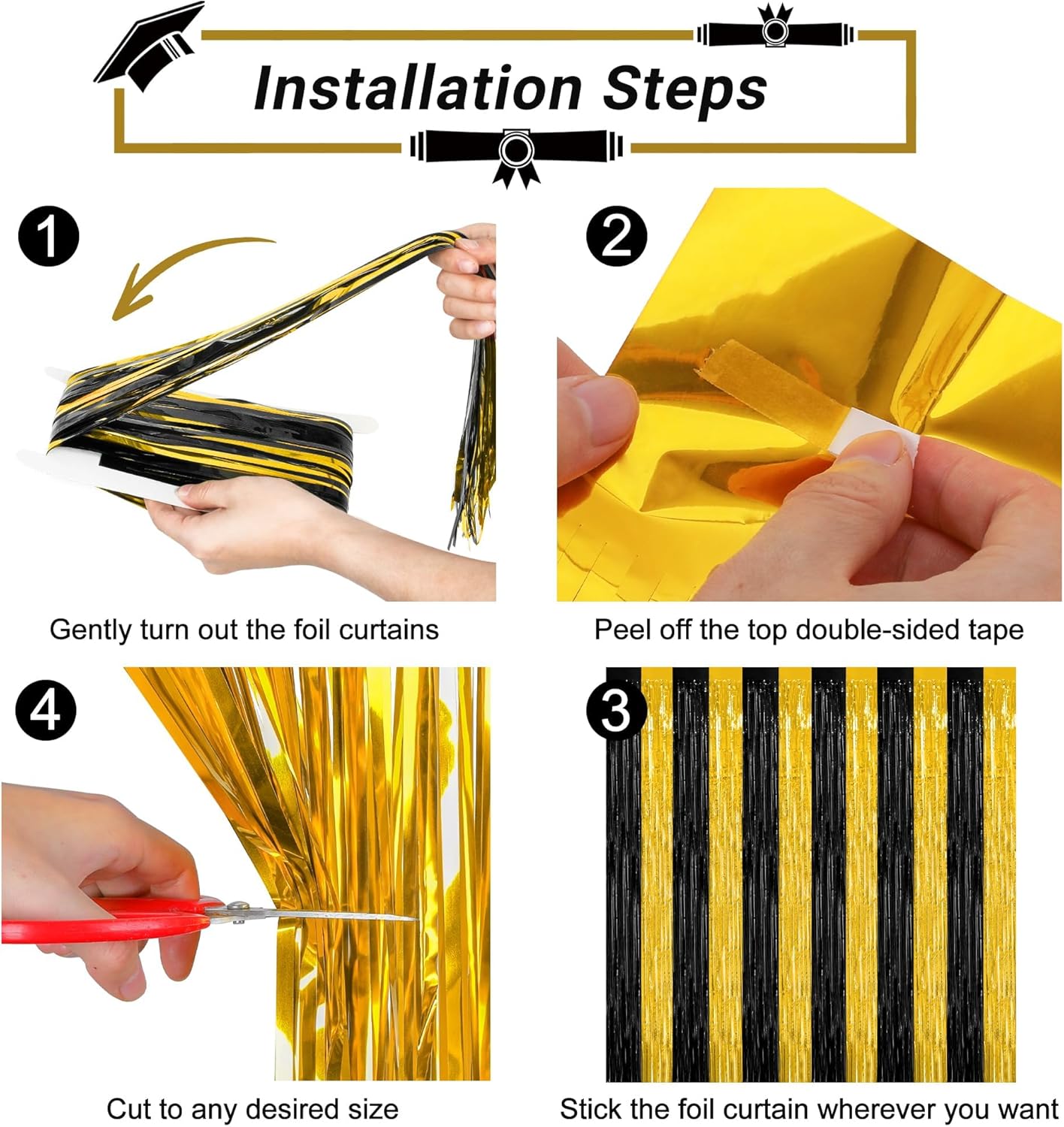 Installation Steps

1

Gently turn out the foil curtains

2

Peel off the top double-sided tape

4

Cut to any desired size

3

Stick the foil curtain wherever you want