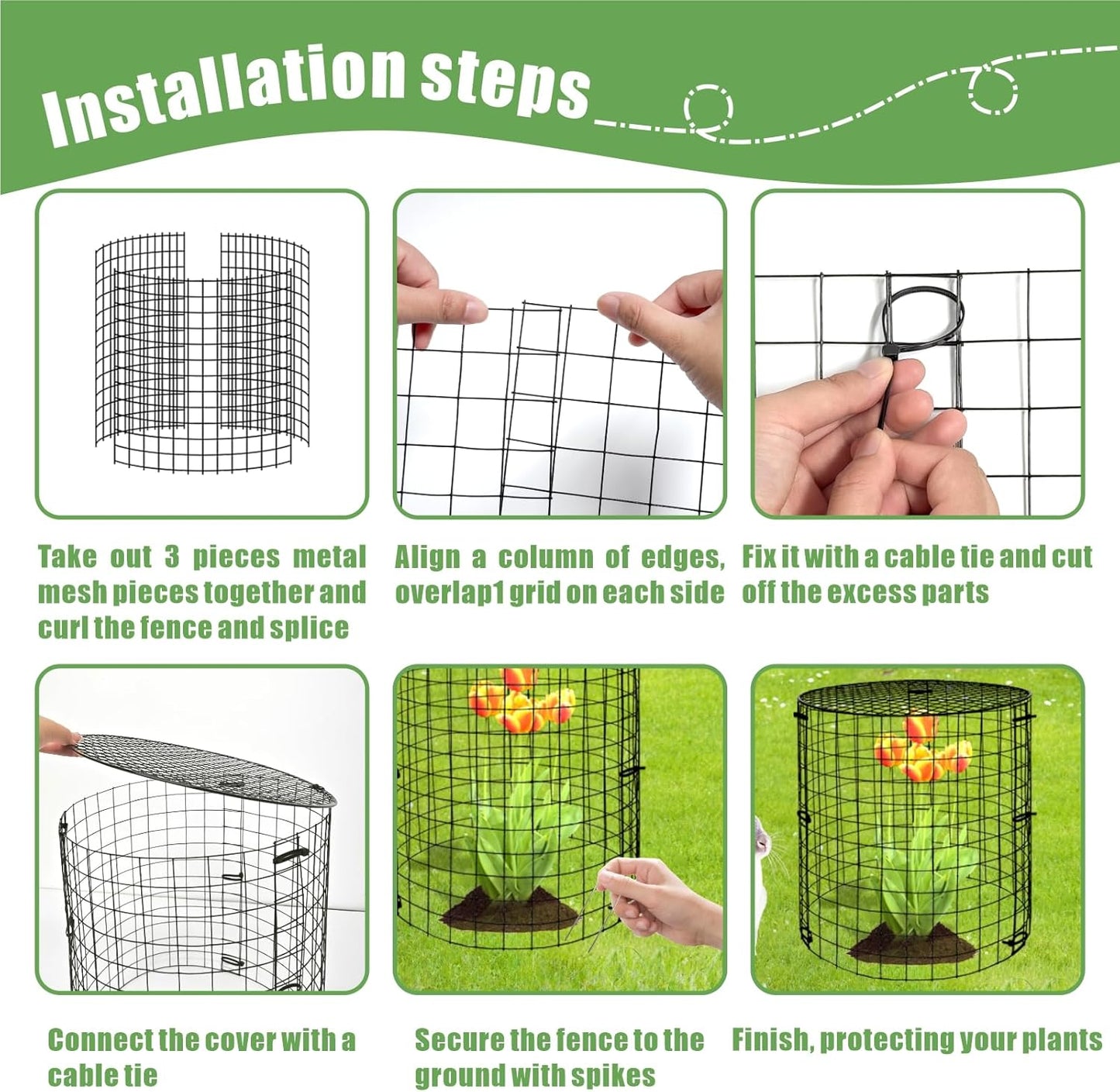 Installation steps

Take out 3 pieces metal mesh pieces together and curl the fence and splice

Align a column of edges, overlap1 grid on each side

Fix it with a cable tie and cut off the excess parts

Connect the cover with a cable tie

Secure the fence to the ground with spikes

Finish, protecting your plants