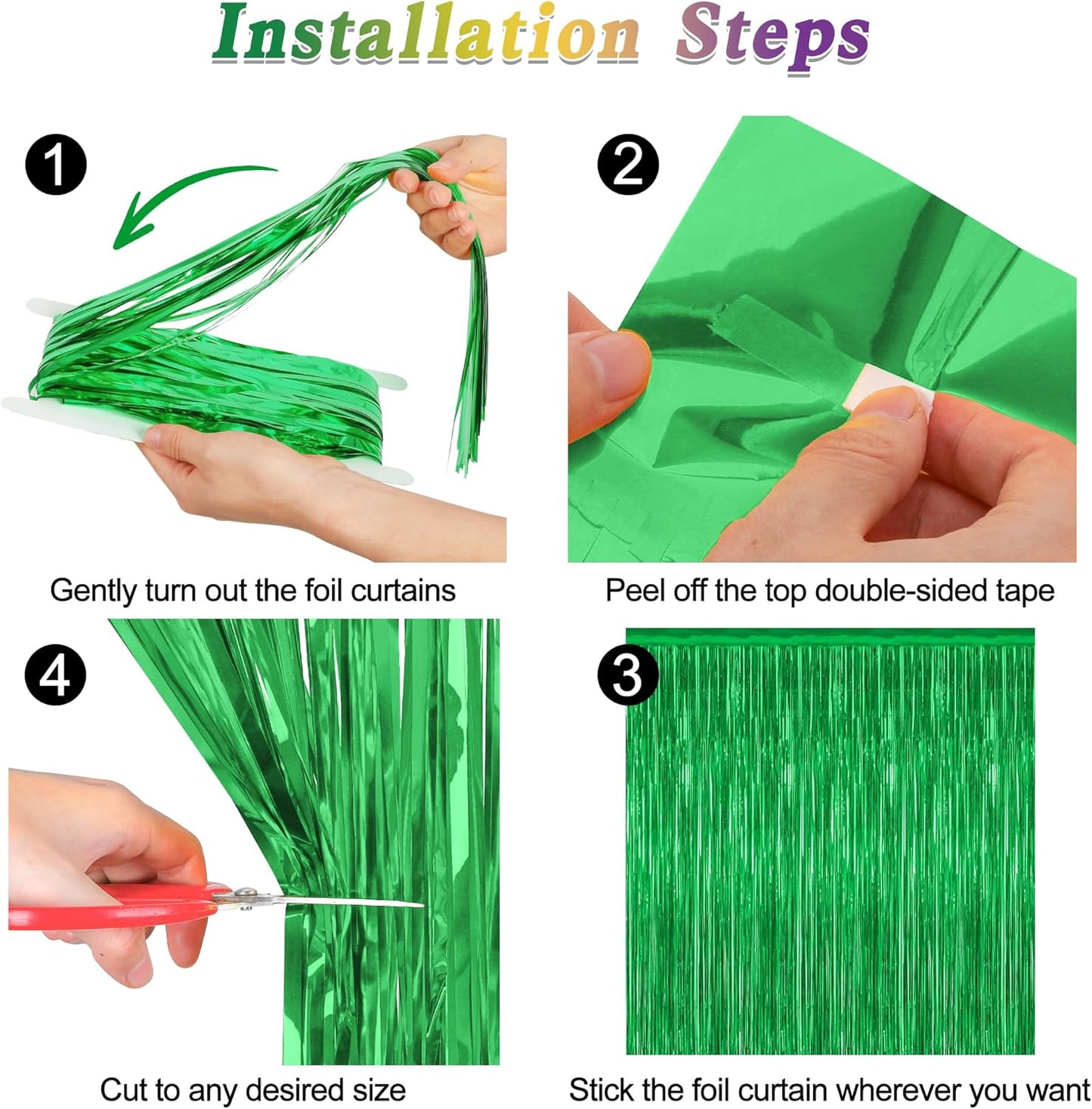 Installation Steps

1

Gently turn out the foil curtains

2

Peel off the top double-sided tape

4

Cut to any desired size

3

Stick the foil curtain wherever you want