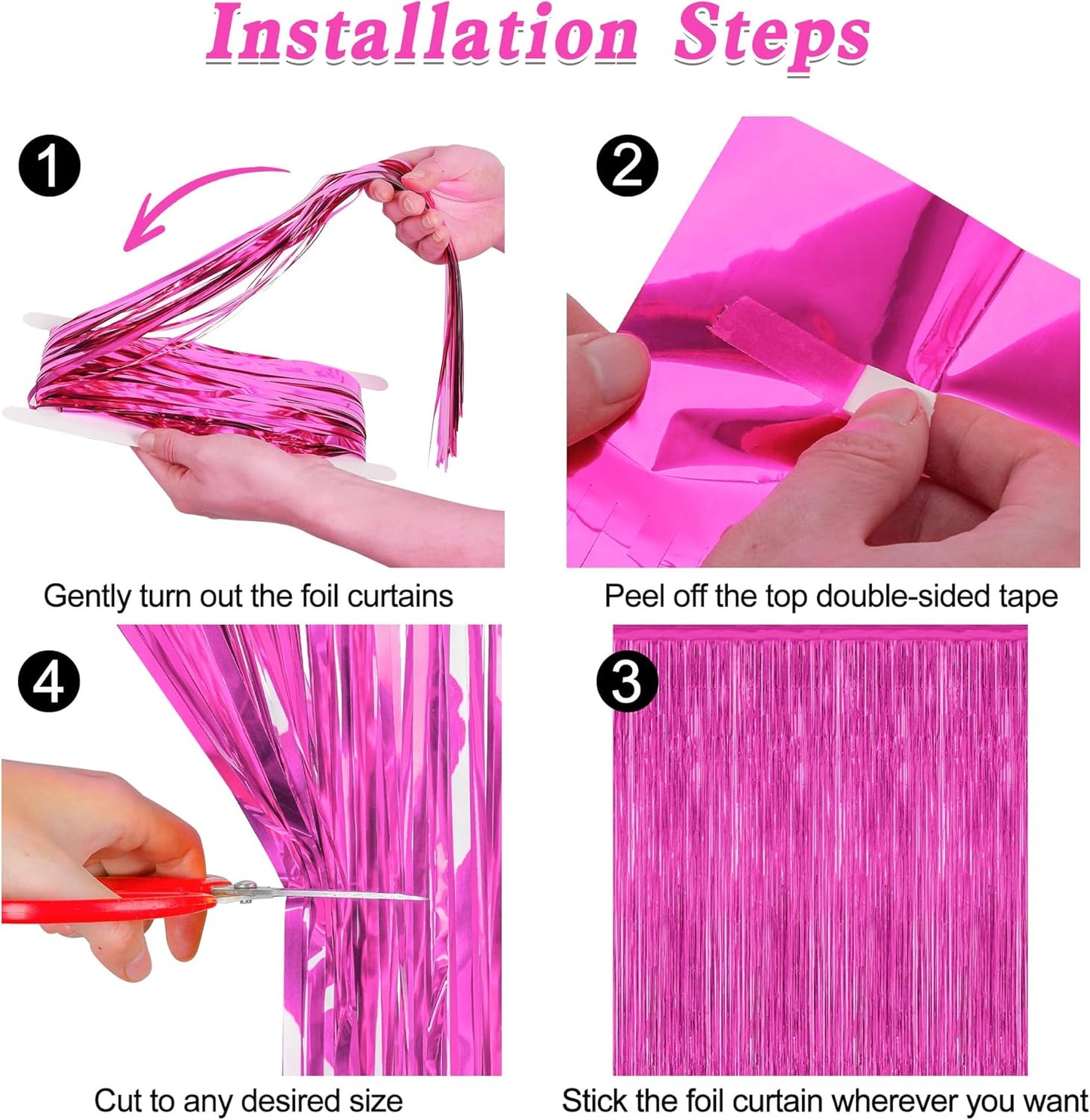 Installation Steps

1

Gently turn out the foil curtains

2

Peel off the top double-sided tape

4

Cut to any desired size

3

Stick the foil curtain wherever you want