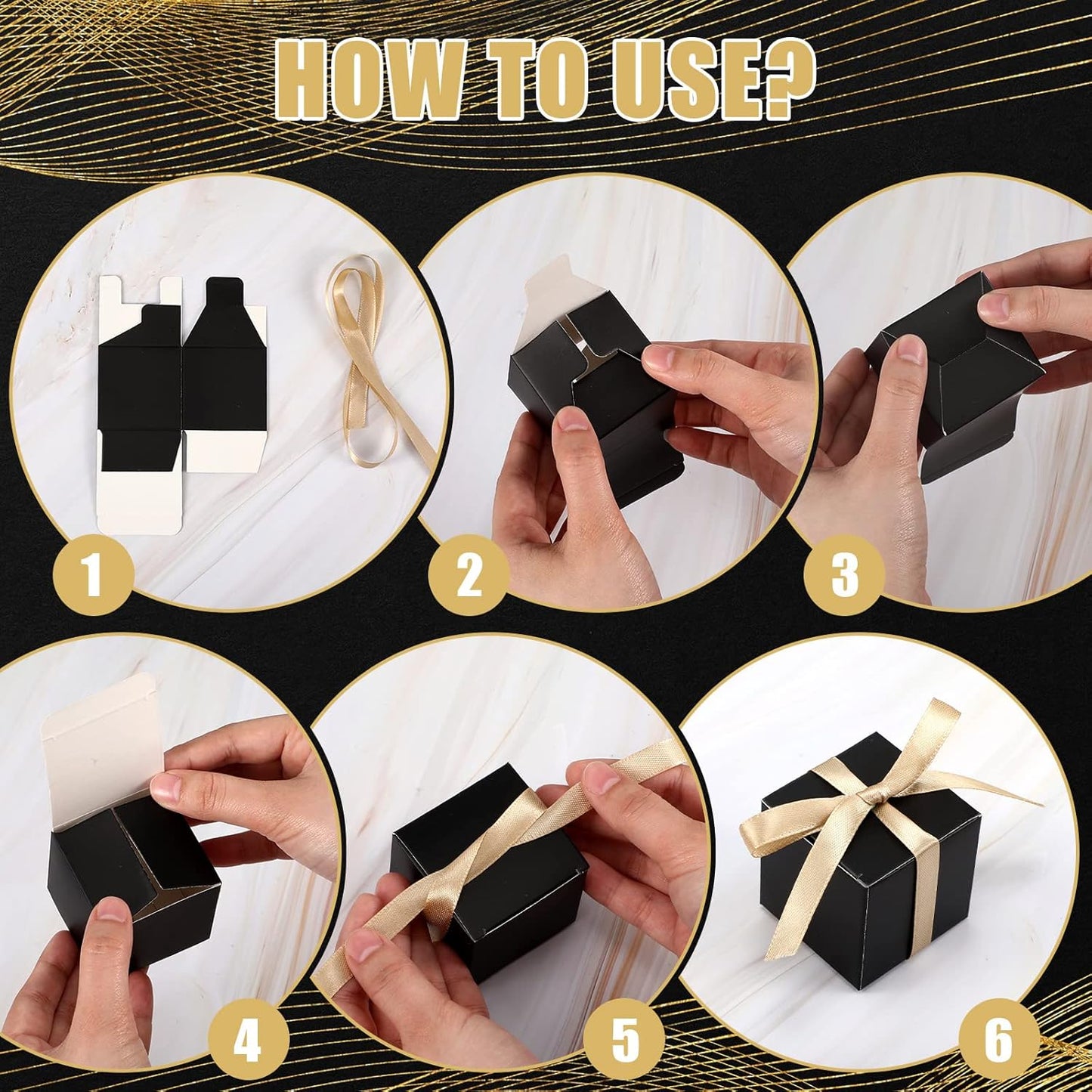 HOW TO USE?

1

2

3

4

5

6