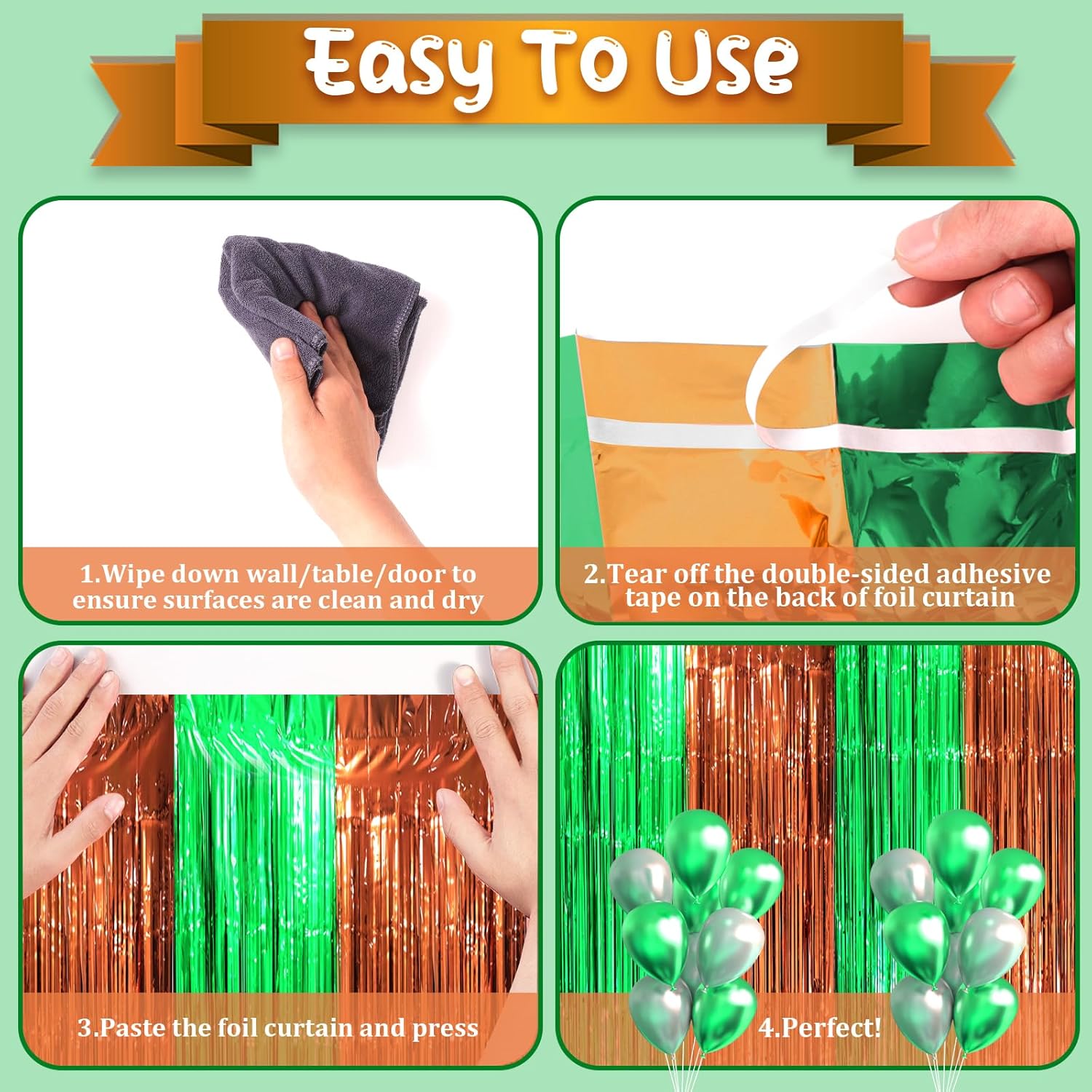 Easy To Use

1.Wipe down wall/table/door to ensure surfaces are clean and dry

2.Tear off the double-sided adhesive tape on the back of foil curtain

3.Paste the foil curtain and press

4.Perfect!