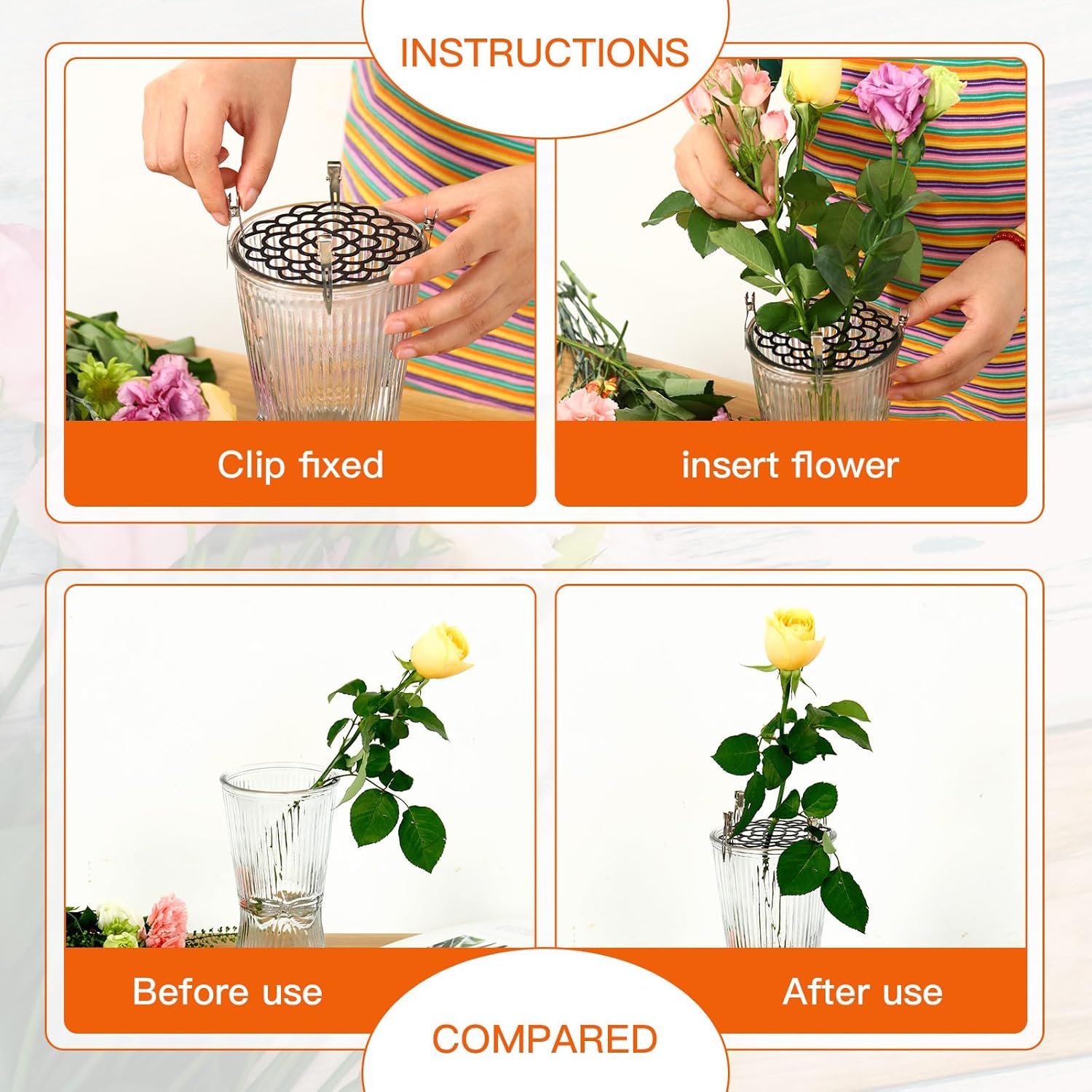 INSTRUCTIONS

Clip fixed

insert flower

Before use

After use

COMPARED