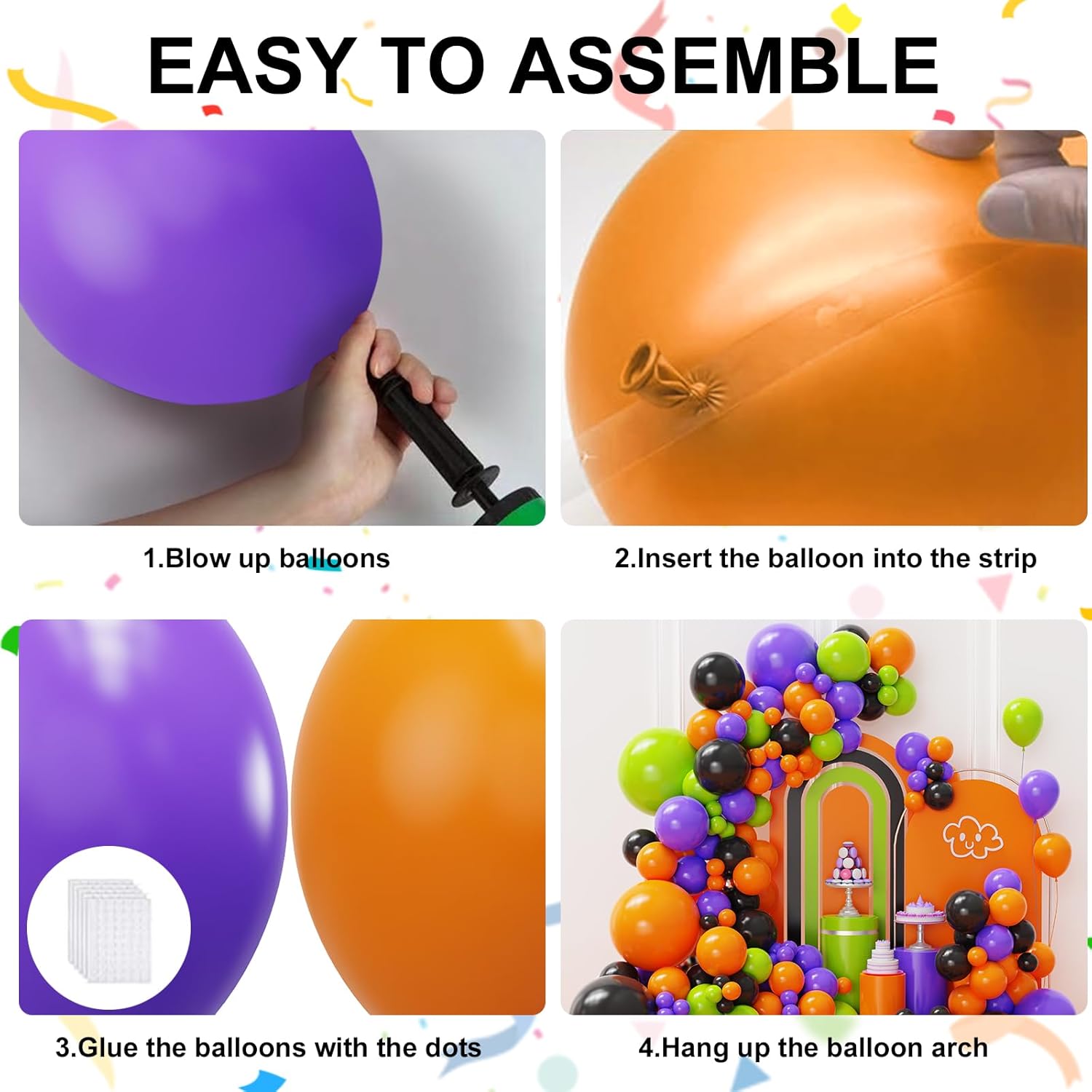 EASY TO ASSEMBLE

1.Blow up balloons

2.Insert the balloon into the strip

3.Glue the balloons with the dots

4.Hang up the balloon arch