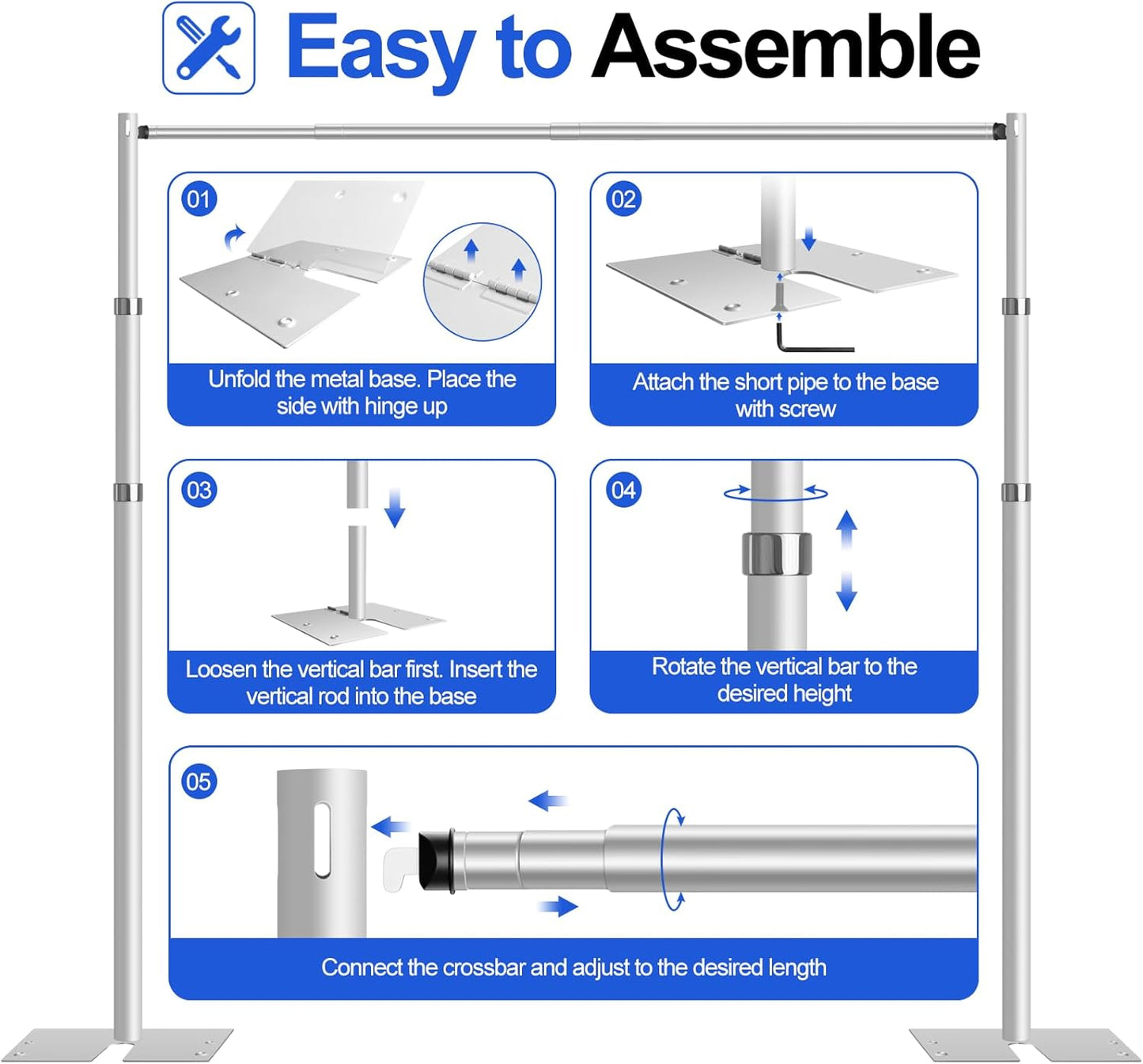 Easy to Assemble

01
Unfold the metal base. Place the side with hinge up

02
Attach the short pipe to the base with screw

03
Loosen the vertical bar first. Insert the vertical rod into the base

04
Rotate the vertical bar to the desired height

05
Connect the crossbar and adjust to the desired length