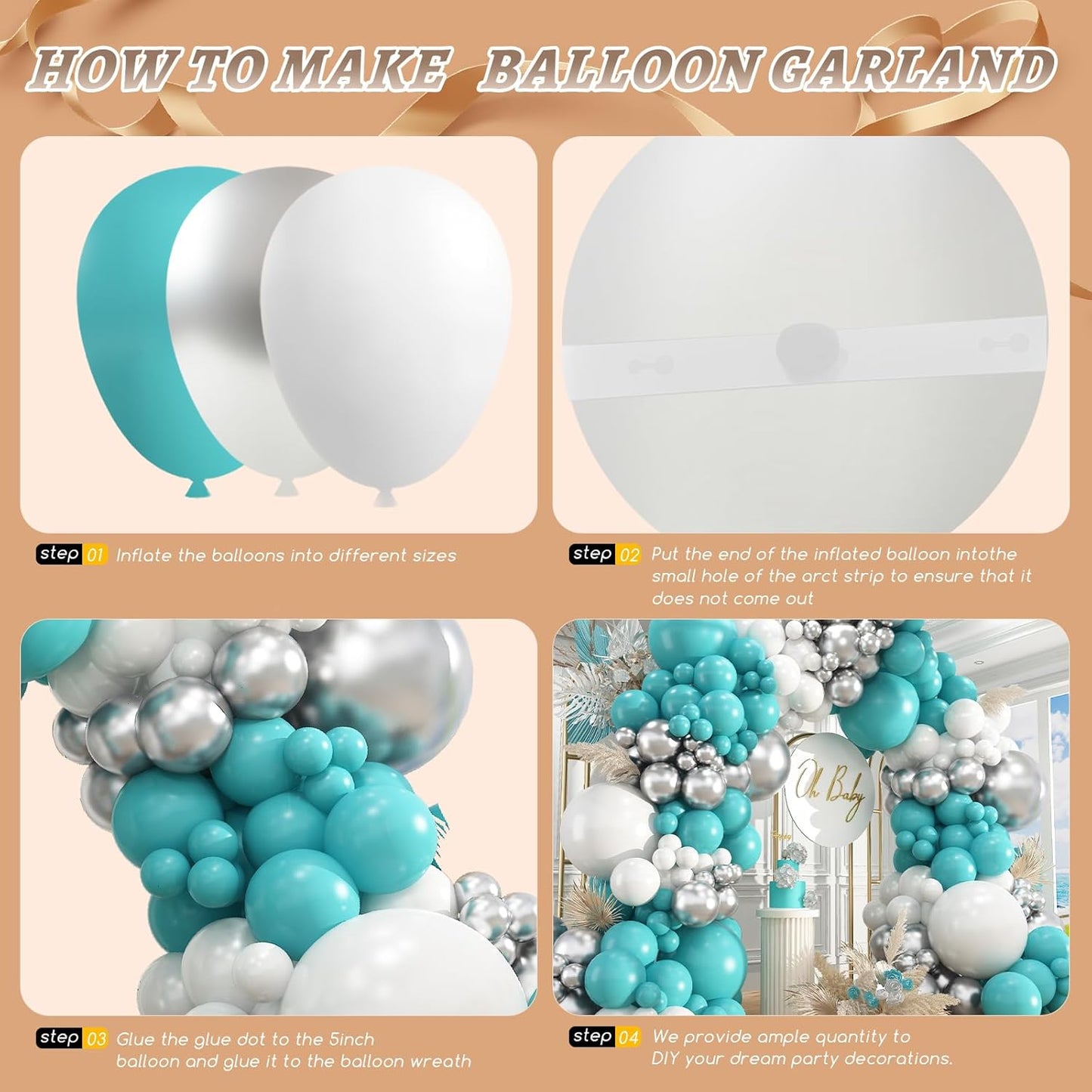 HOW TO MAKE BALLOON GARLAND

step 01 Inflate the balloons into different sizes

step 02 Put the end of the inflated balloon intothe small hole of the arct strip to ensure that it does not come out

Oh Baby

step 03 Glue the glue dot to the 5inch balloon and glue it to the balloon wreath

step 04 We provide ample quantity to DIY your dream party decorations.