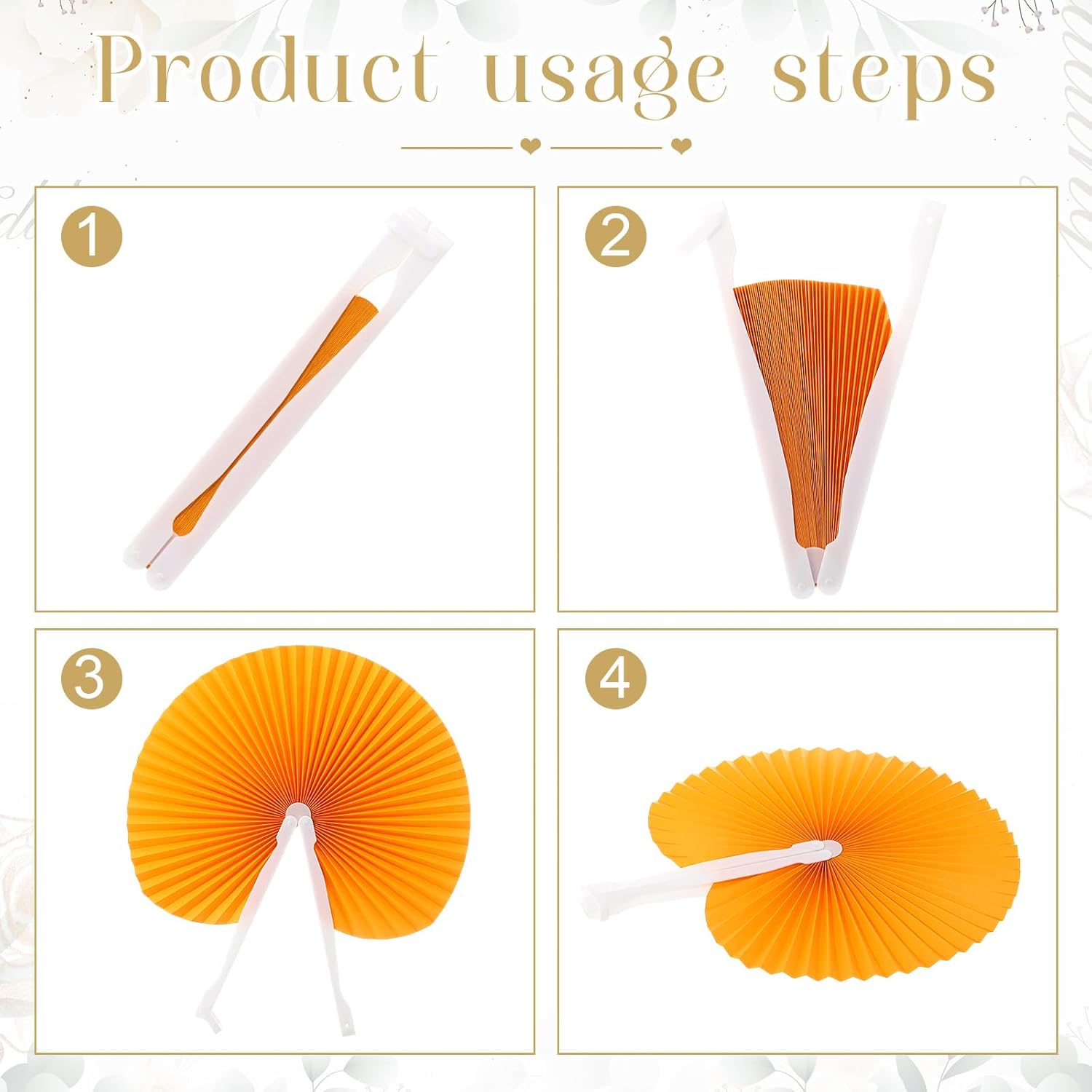 Product usage steps

1

2

3

4