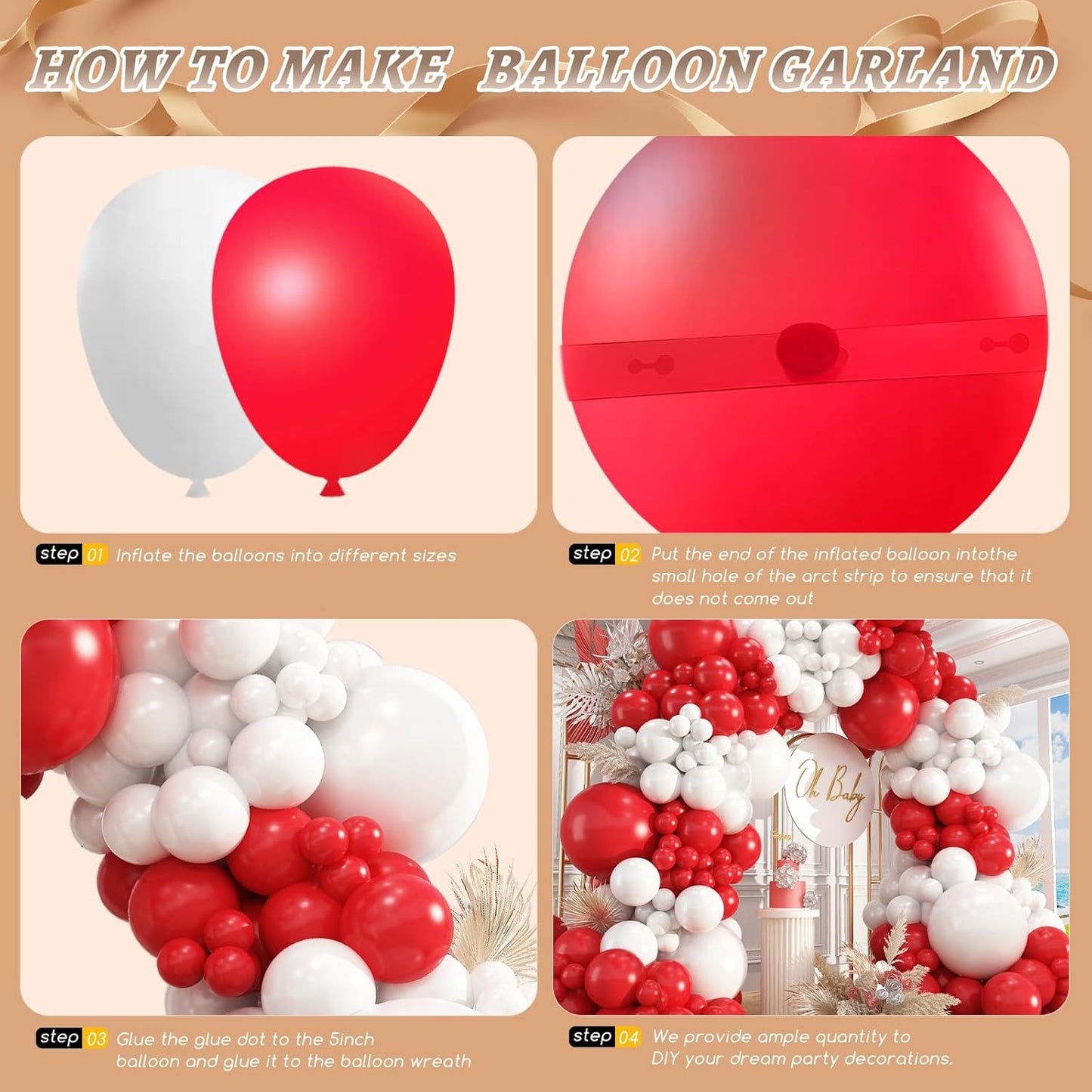 HOW TO MAKE BALLOON GARLAND

step 01 Inflate the balloons into different sizes

step 02 Put the end of the inflated balloon intothe small hole of the arct strip to ensure that it does not come out

Oh Baby

step 03 Glue the glue dot to the 5inch balloon and glue it to the balloon wreath

step 04 We provide ample quantity to DIY your dream party decorations.