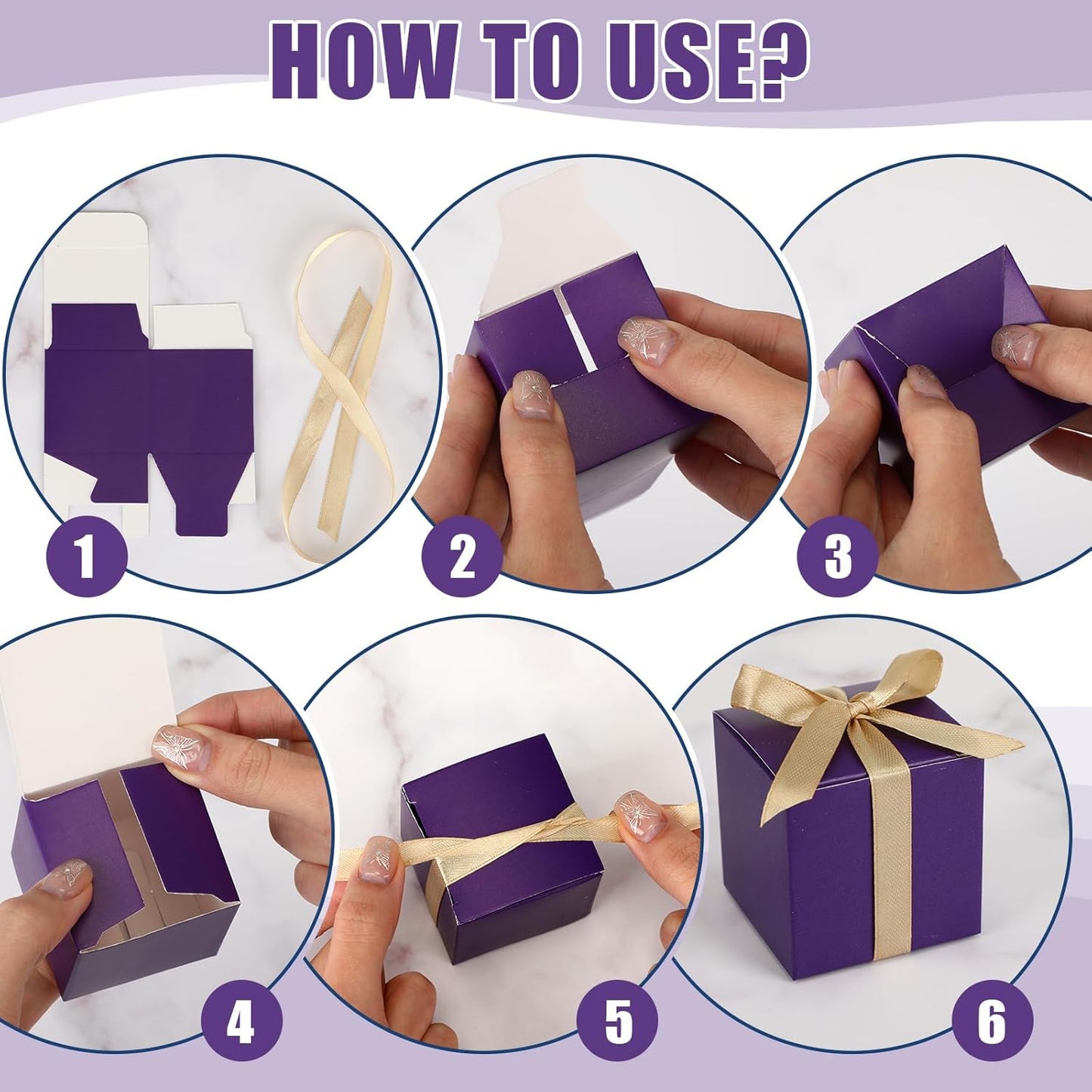 HOW TO USE?

1

2

3

4

5

6