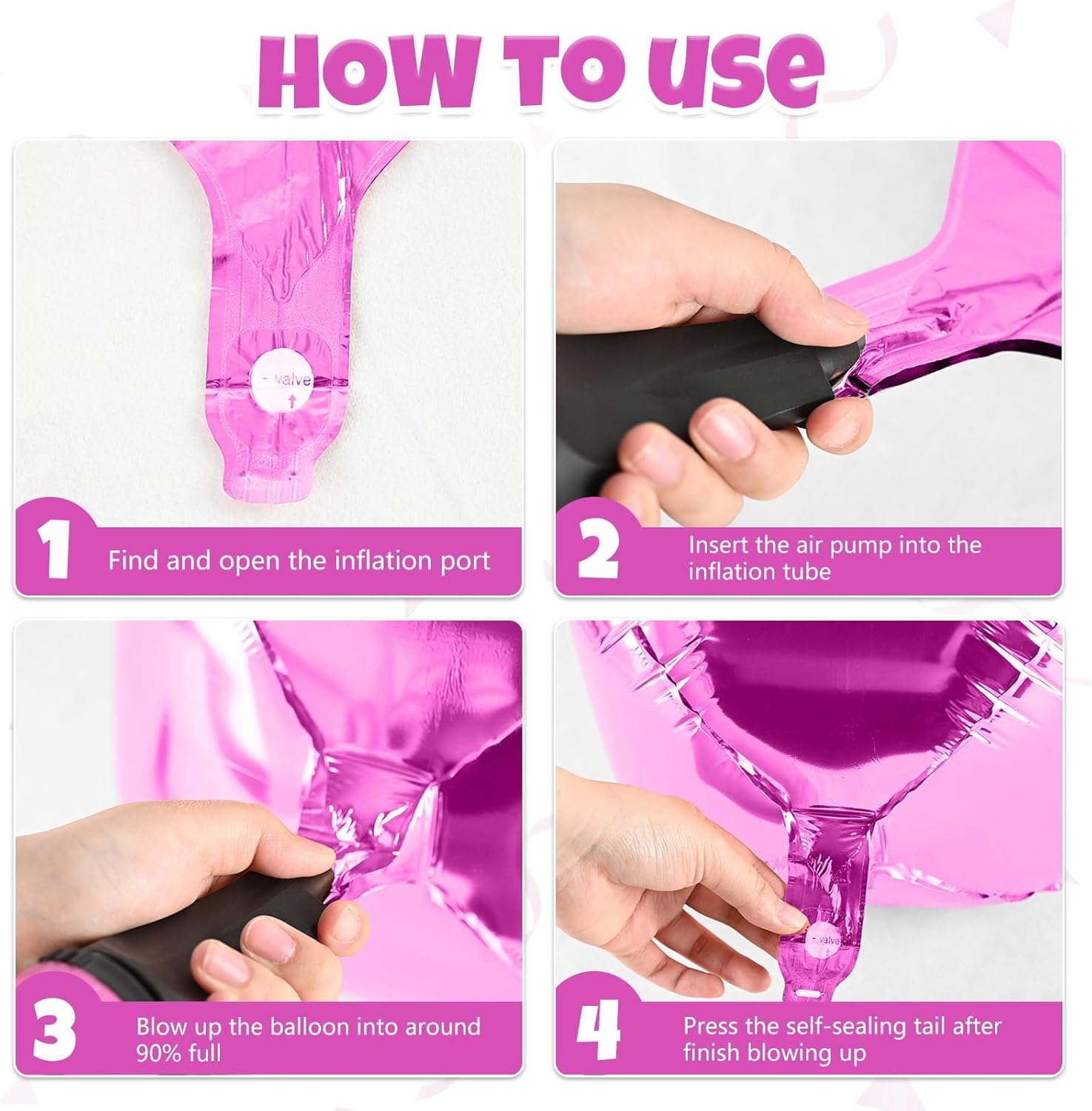 HOW TO USE

valve

1 Find and open the inflation port

2 Insert the air pump into the inflation tube

3 Blow up the balloon into around 90% full

valve

4 Press the self-sealing tail after finish blowing up