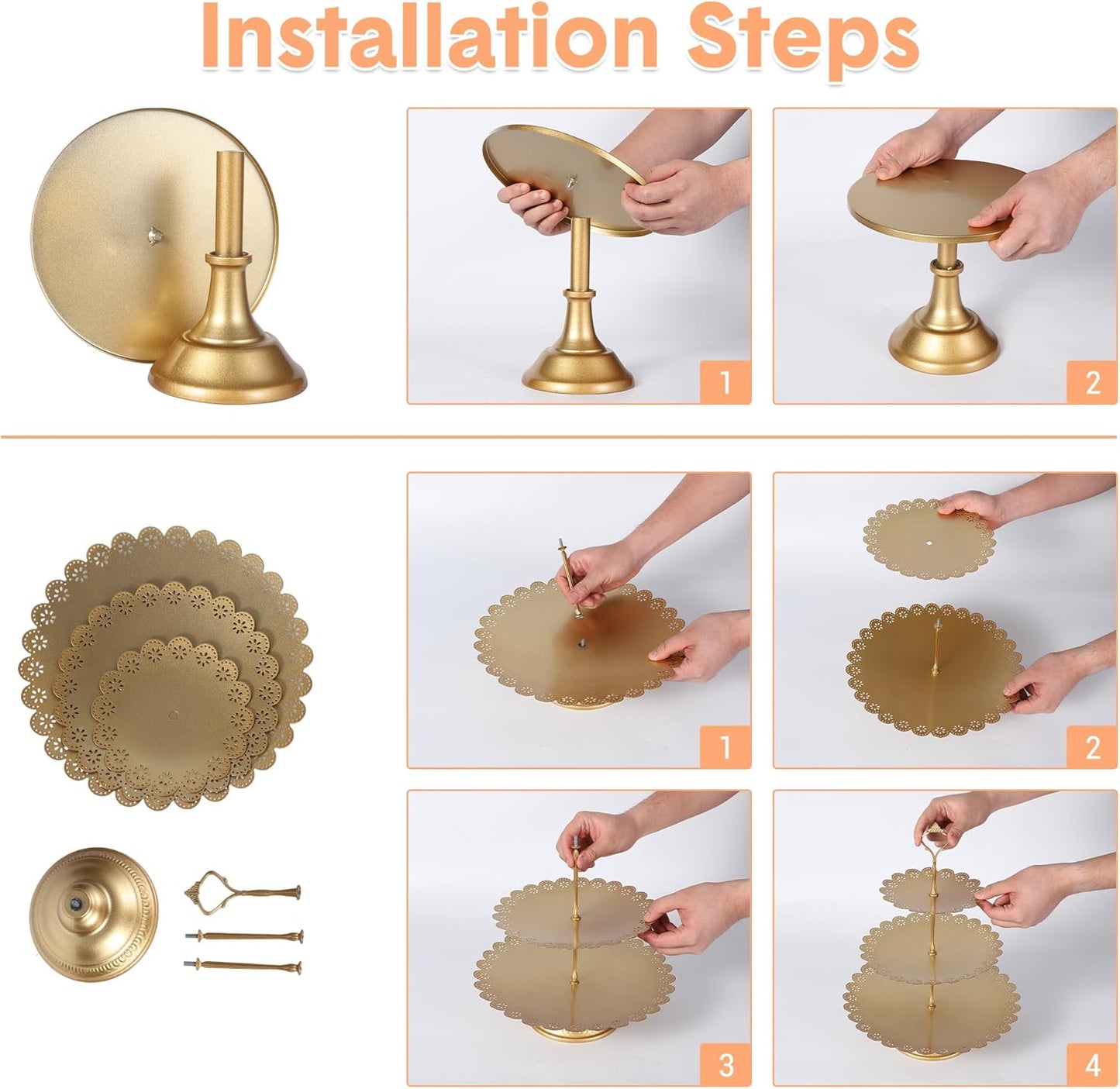 Installation Steps

1

2

1

2

3

4