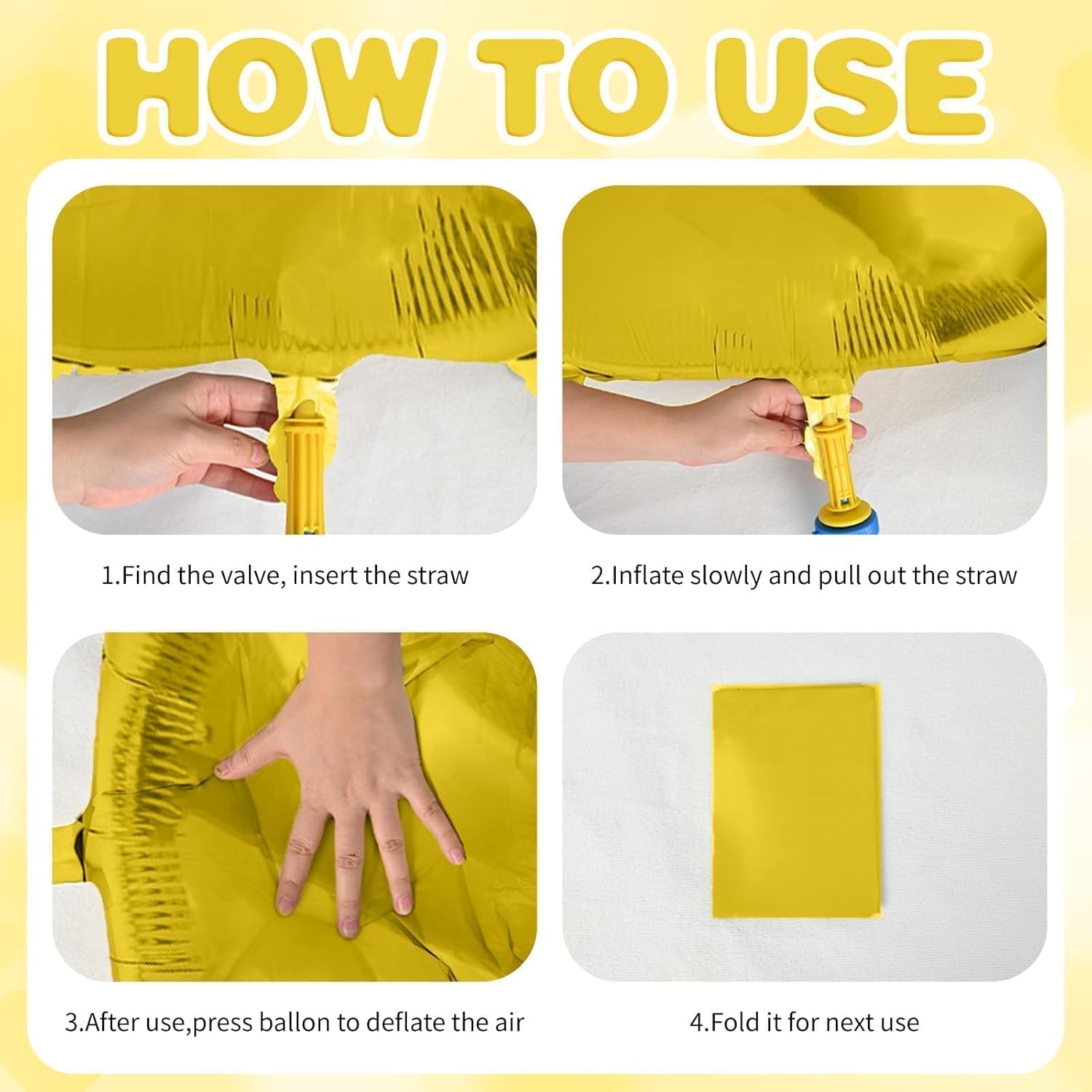 HOW TO USE

1.Find the valve, insert the straw

2.Inflate slowly and pull out the straw

3.After use,press ballon to deflate the air

4.Fold it for next use