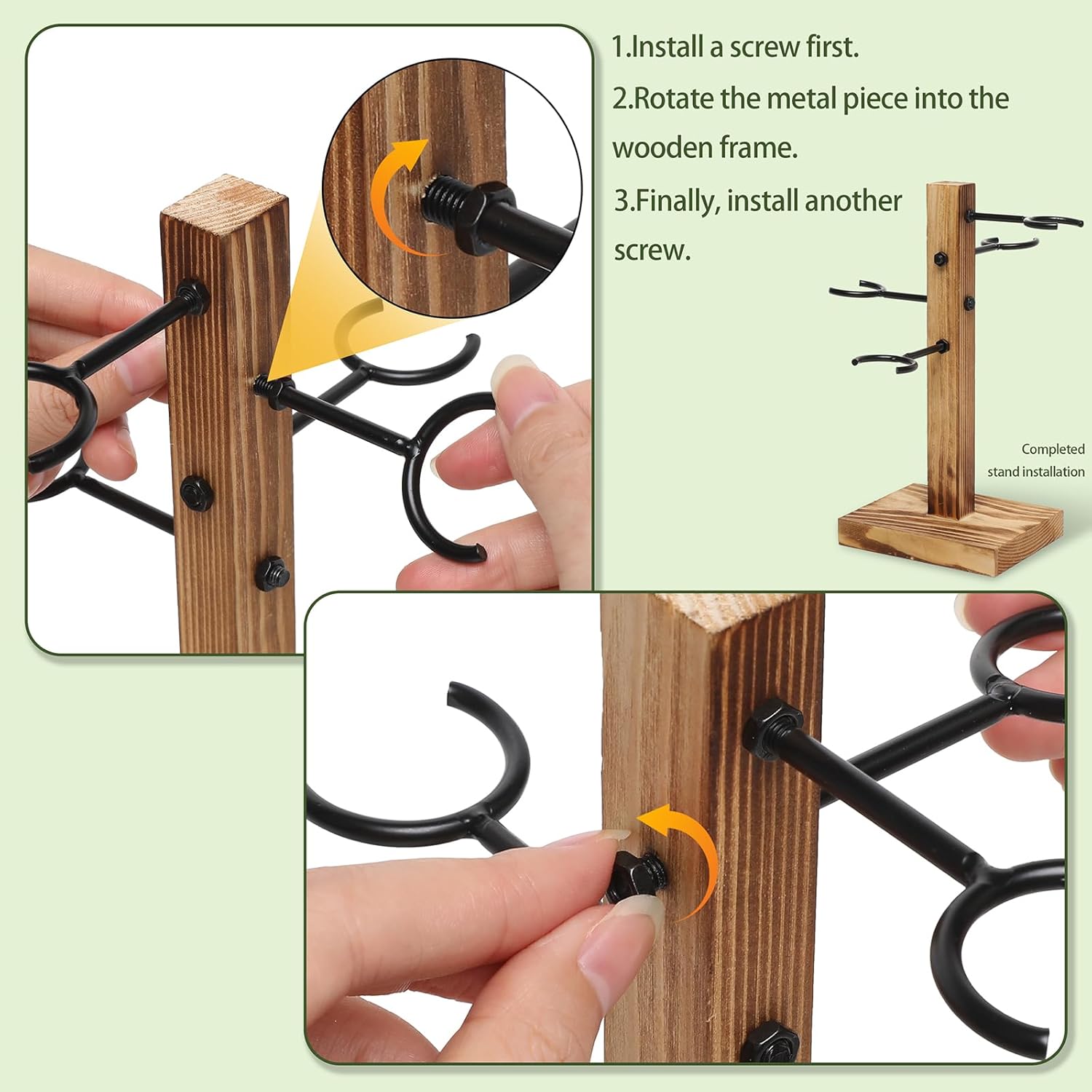 1.Install a screw first.

2.Rotate the metal piece into the wooden frame.

3.Finally, install another screw.

Completed stand installation