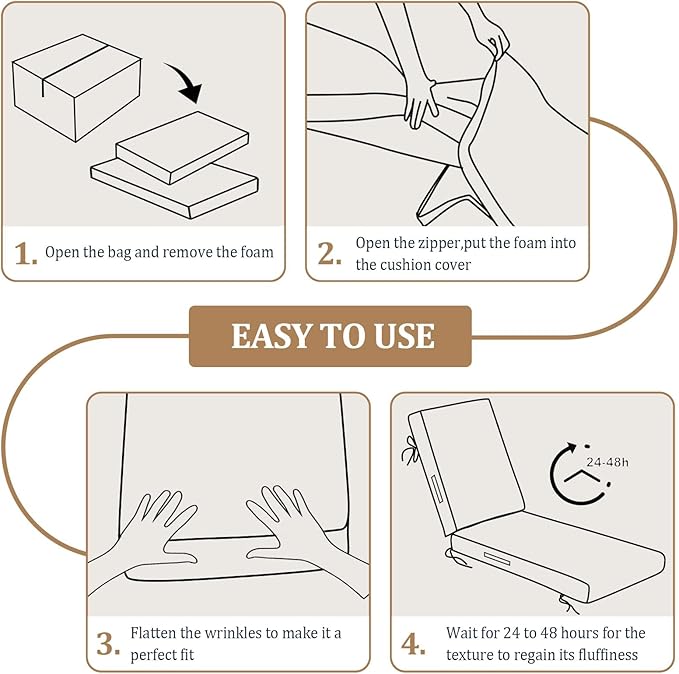 1. Open the bag and remove the foam

2. Open the zipper,put the foam into the cushion cover

EASY TO USE

3. Flatten the wrinkles to make it a perfect fit

24-48h

4. Wait for 24 to 48 hours for the texture to regain its fluffiness