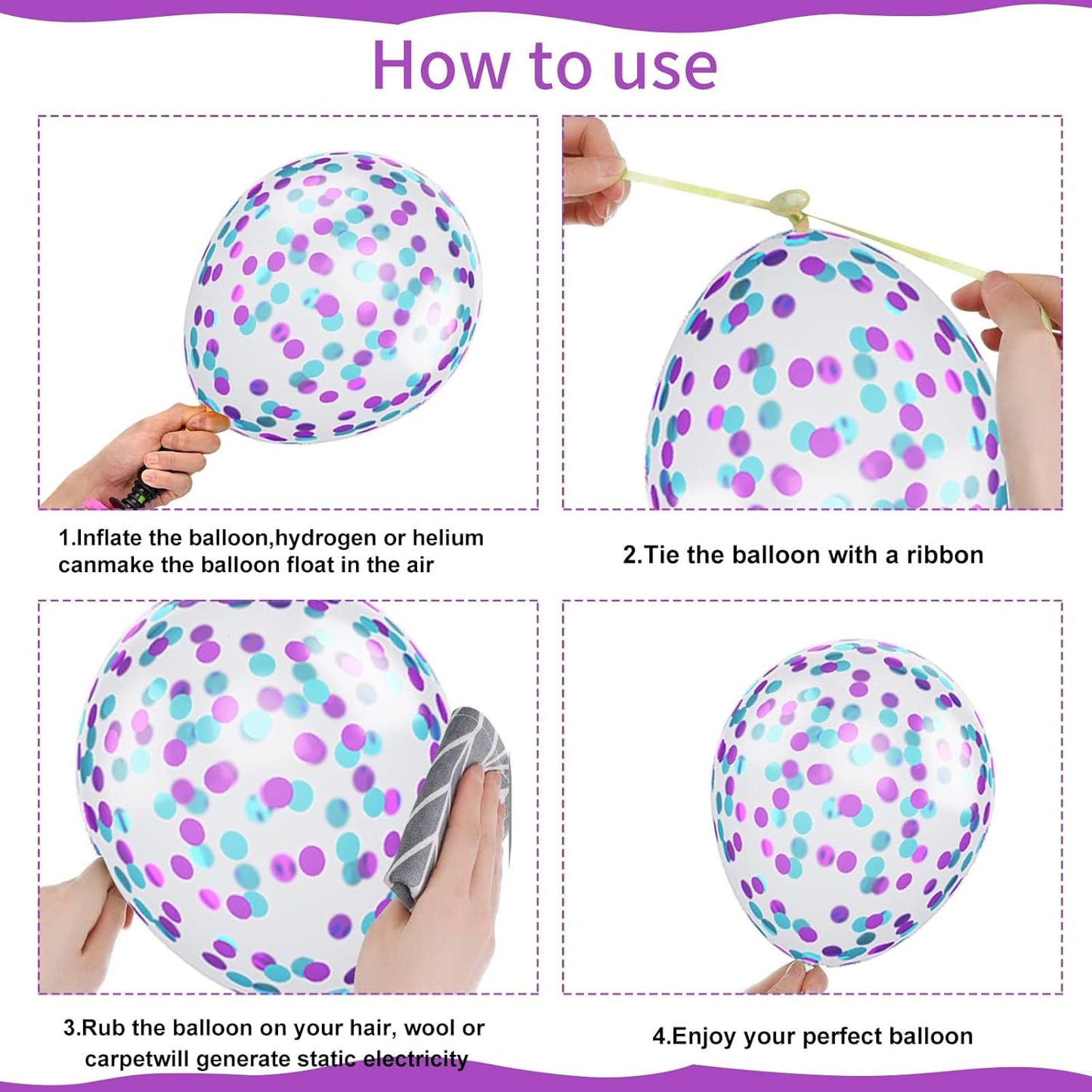 How to use

1.Inflate the balloon,hydrogen or helium canmake the balloon float in the air

2.Tie the balloon with a ribbon

3.Rub the balloon on your hair, wool or carpetwill generate static electricity

4.Enjoy your perfect balloon