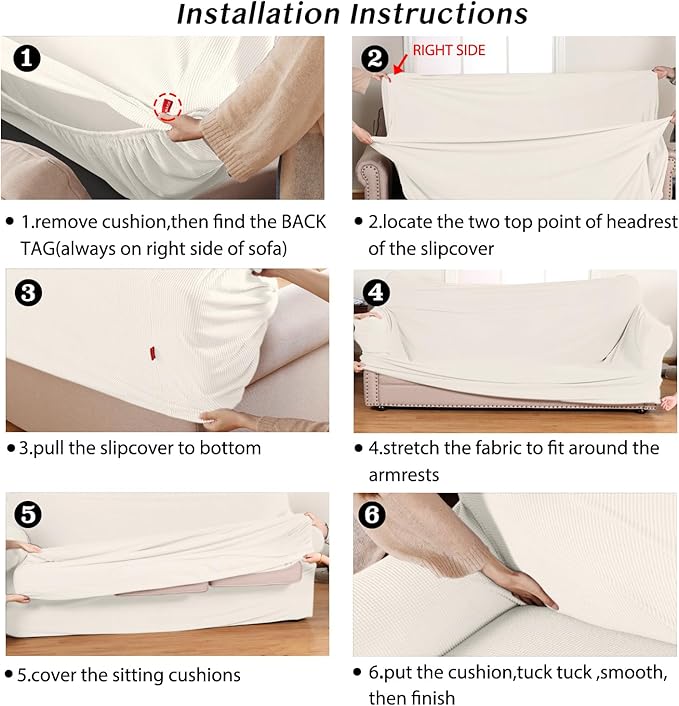 Installation Instructions

1

2 RIGHT SIDE

• 1.remove cushion,then find the BACK TAG(always on right side of sofa)

• 2.locate the two top point of headrest of the slipcover

3

4

• 3.pull the slipcover to bottom

• 4.stretch the fabric to fit around the armrests

5

6

• 5.cover the sitting cushions

• 6.put the cushion,tuck tuck ,smooth, then finish