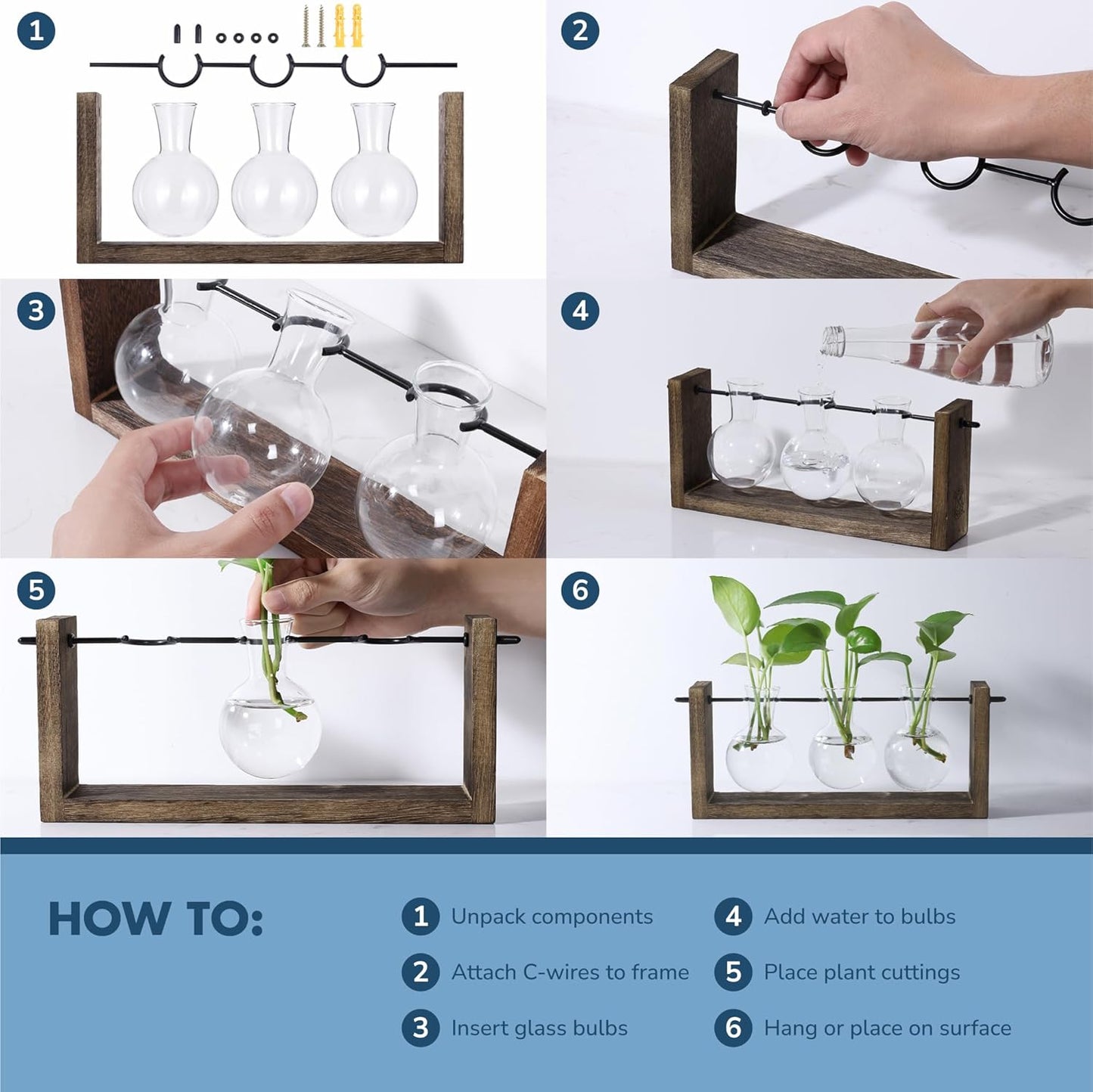 1

2

3

4

5

6

HOW TO:

1 Unpack components

2 Attach C-wires to frame

3 Insert glass bulbs

4 Add water to bulbs

5 Place plant cuttings

6 Hang or place on surface