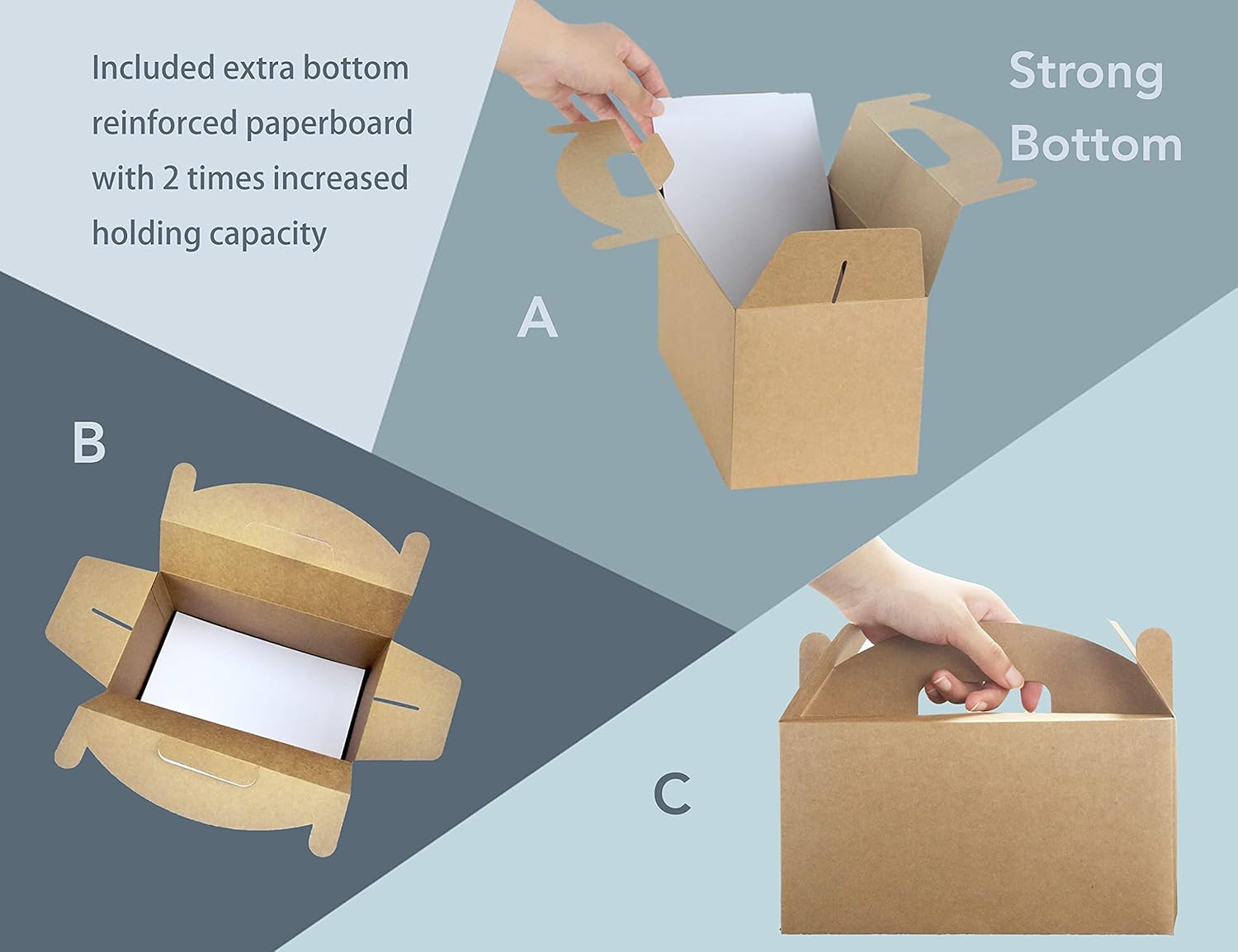 Included extra bottom reinforced paperboard with 2 times increased holding capacity

Strong Bottom

A

B

C