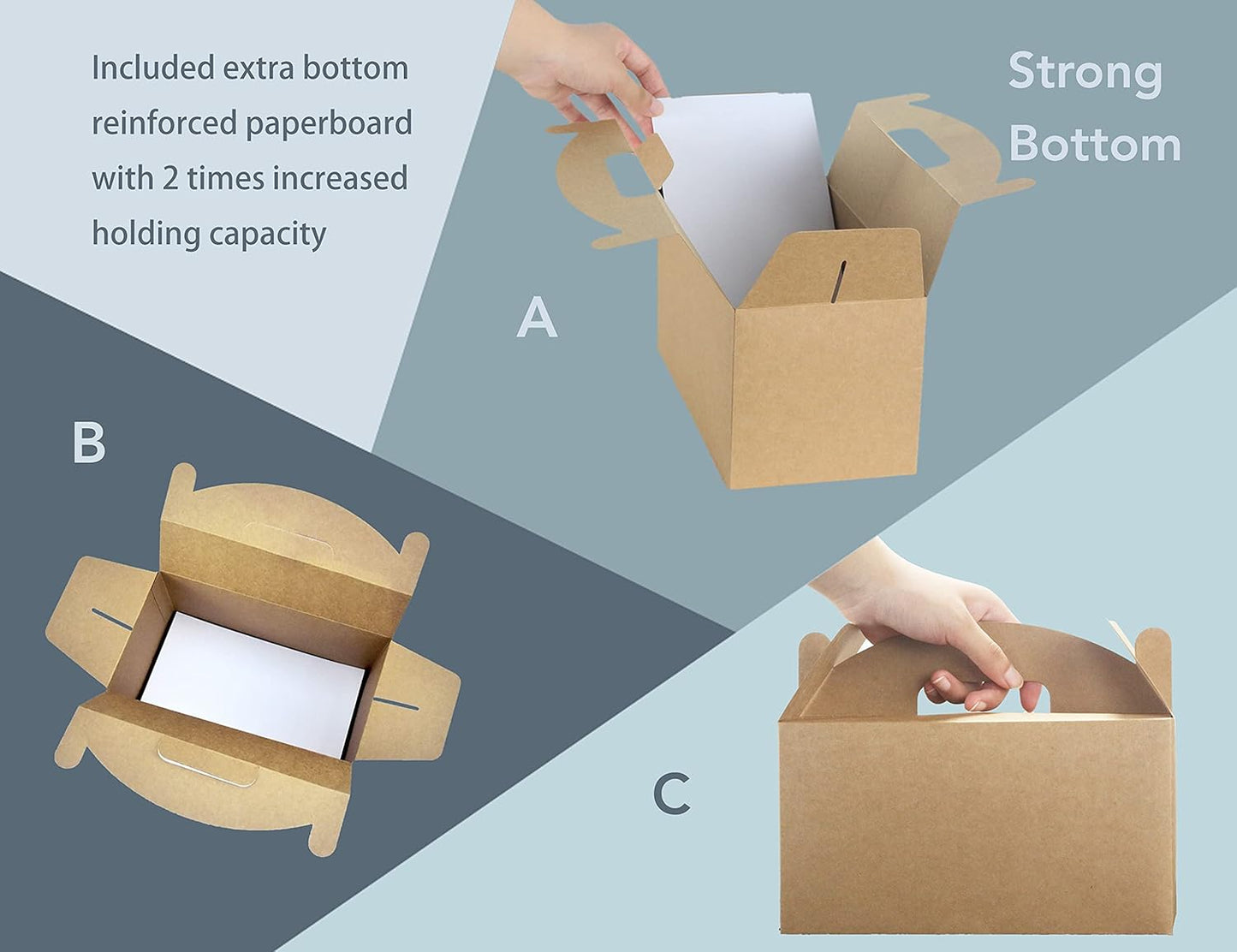 Included extra bottom reinforced paperboard with 2 times increased holding capacity

Strong Bottom

A

B

C