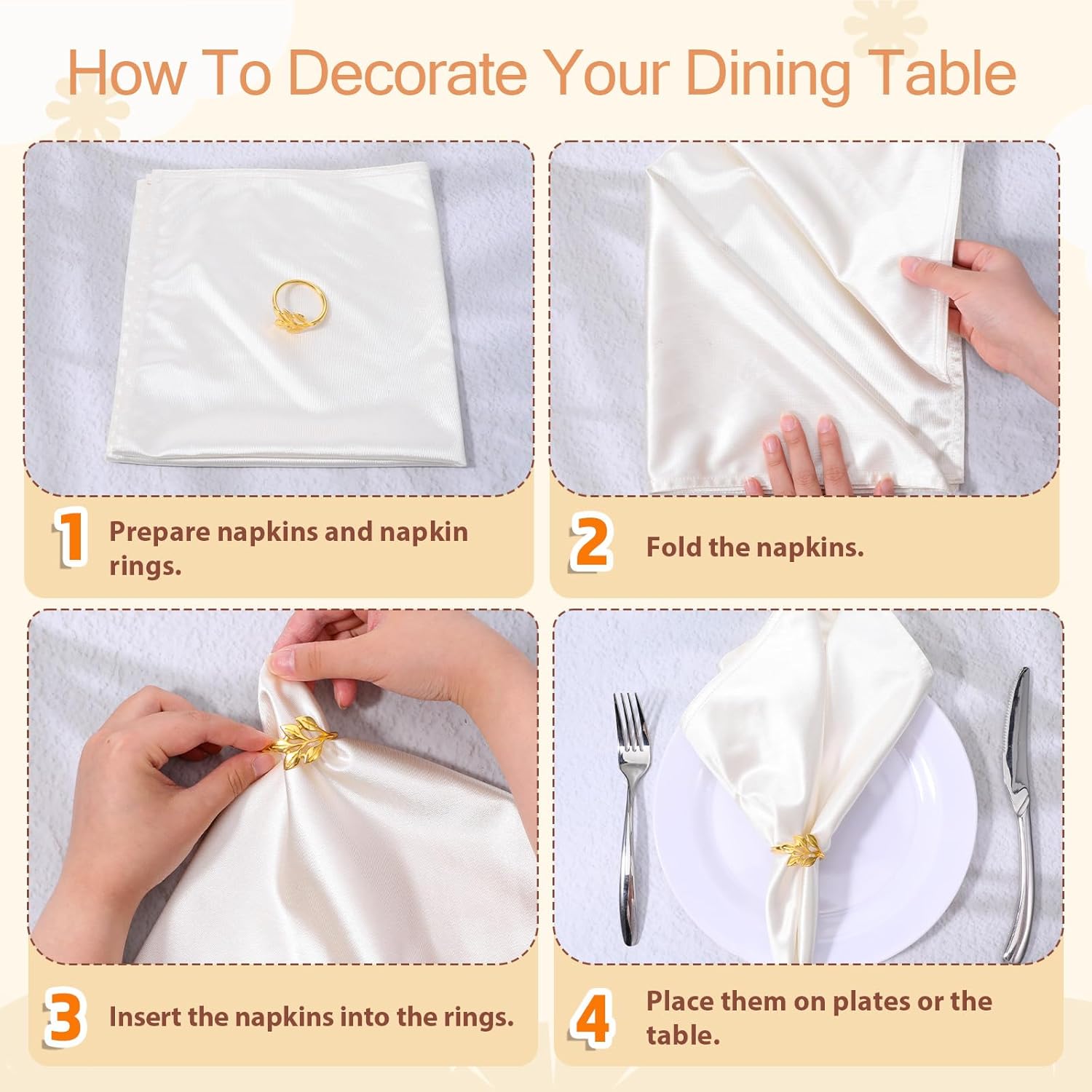 How To Decorate Your Dining Table

1 Prepare napkins and napkin rings.

2 Fold the napkins.

3 Insert the napkins into the rings.

4 Place them on plates or the table.