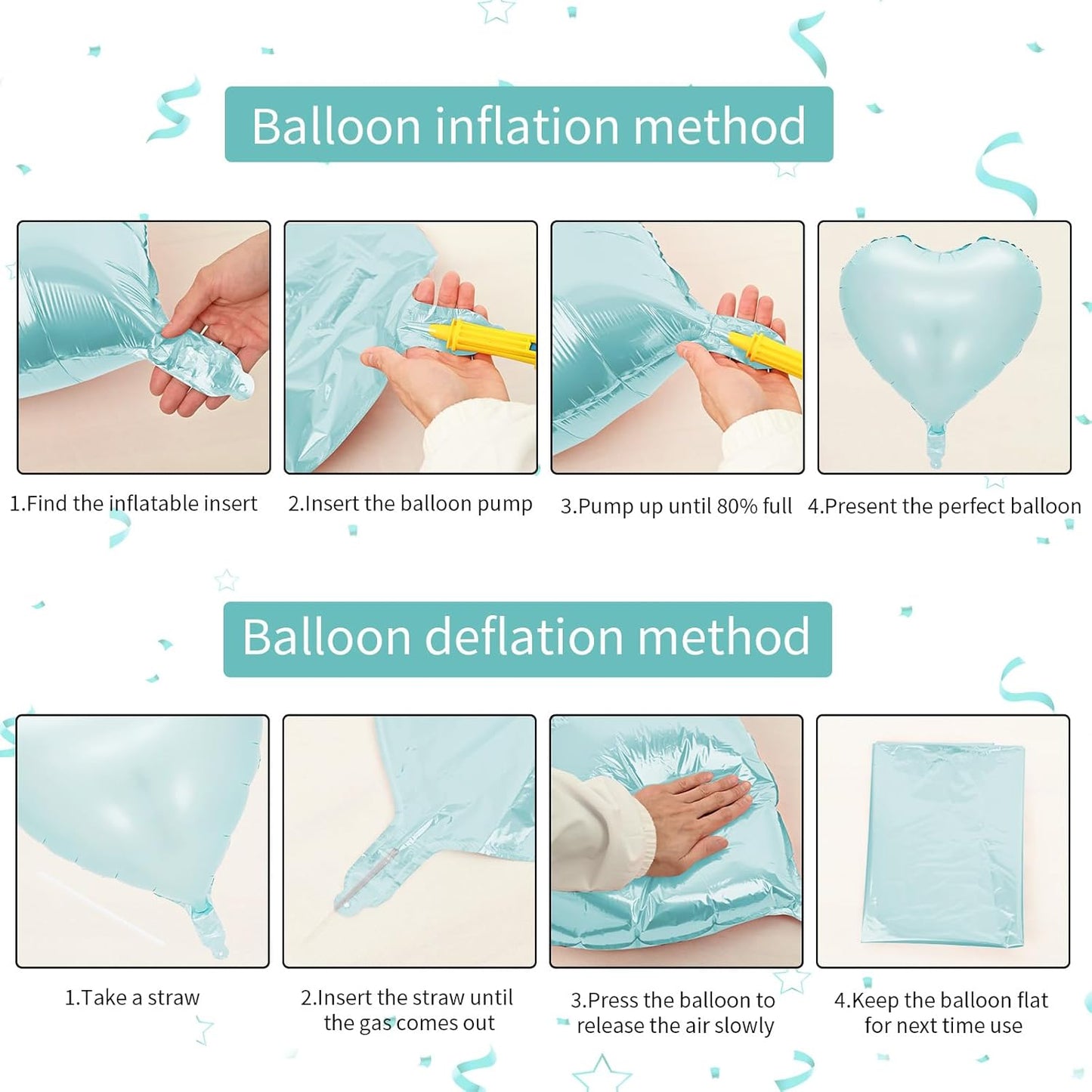 Balloon inflation method

1.Find the inflatable insert

2.Insert the balloon pump

3.Pump up until 80% full

4.Present the perfect balloon

Balloon deflation method

1.Take a straw

2.Insert the straw until the gas comes out

3.Press the balloon to release the air slowly

4.Keep the balloon flat for next time use