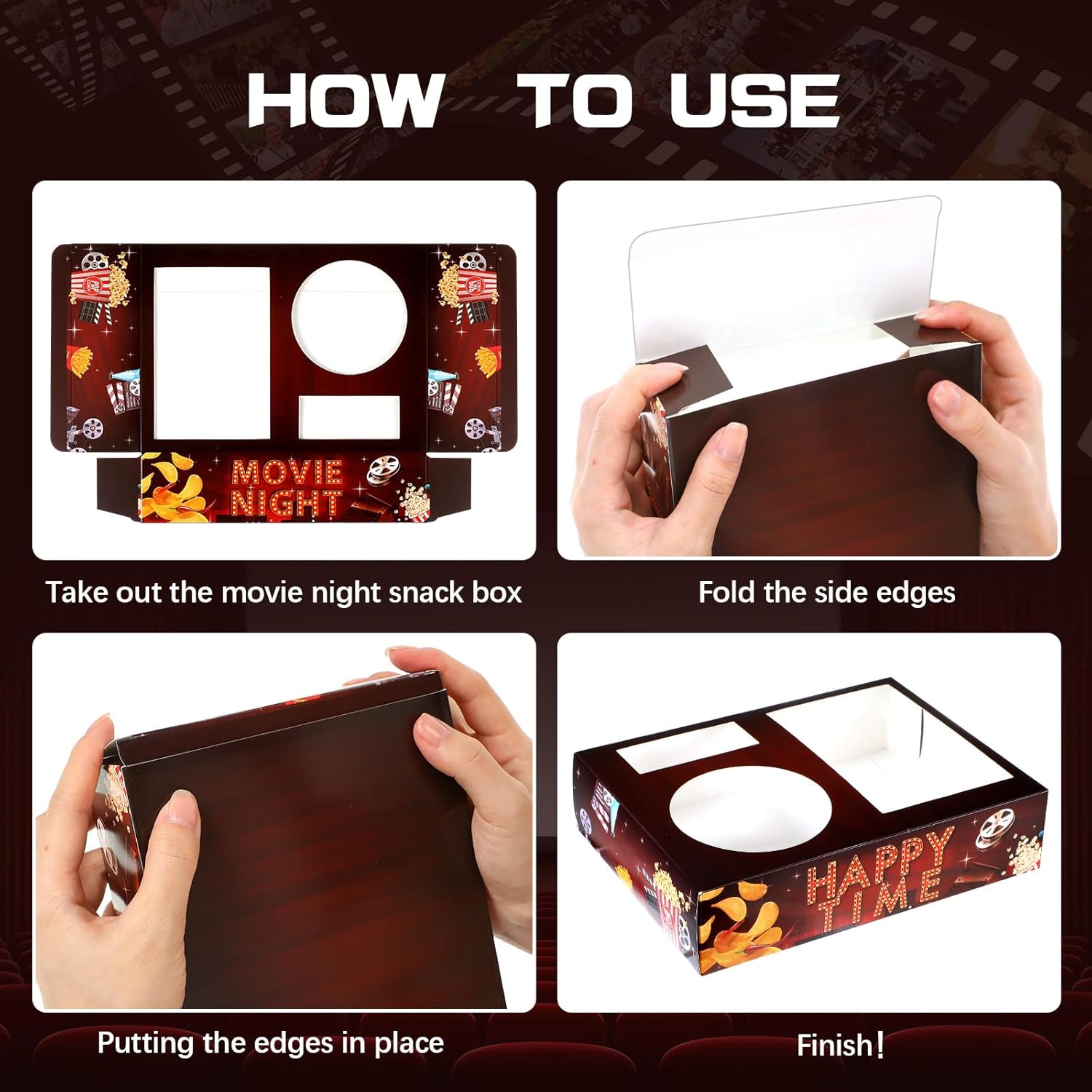 HOW TO USE

MOVIE NIGHT

Take out the movie night snack box

Fold the side edges

HAPPY TIME

Putting the edges in place

Finish!