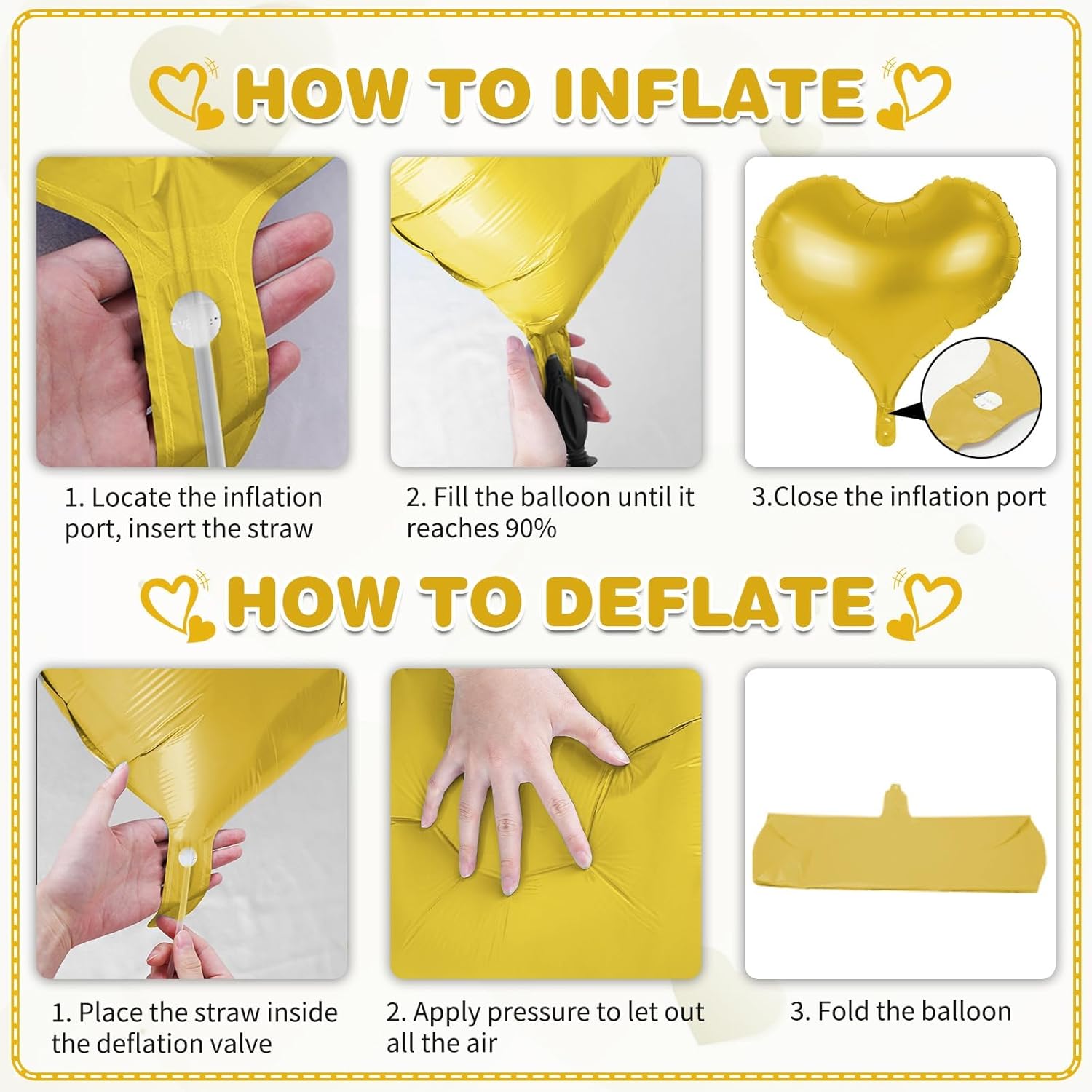 HOW TO INFLATE

1. Locate the inflation port, insert the straw

2. Fill the balloon until it reaches 90%

3.Close the inflation port

HOW TO DEFLATE

1. Place the straw inside the deflation valve

2. Apply pressure to let out all the air

3. Fold the balloon